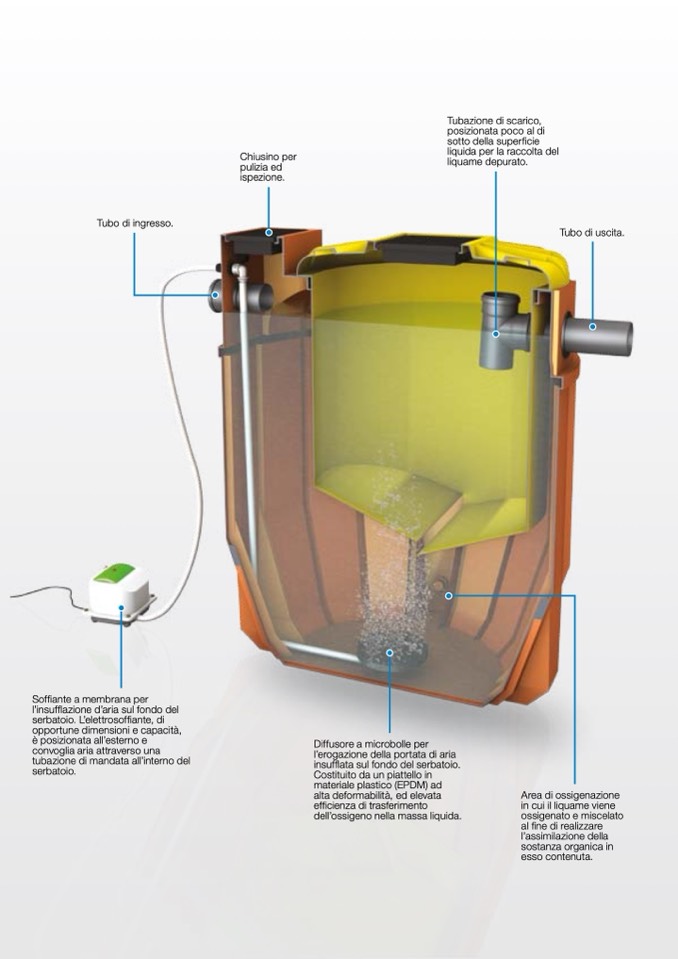 Tubazione di scarico, posizionata poco al di sotto della superficie liquida per la raccolta del liquame depurato.

Chiusino per pulizia ed ispezione.

Tubo di ingresso.

Tubo di uscita.

Soffiante a membrana per l'insufflazione d'aria sul fondo del serbatoio. L'elettrosoffiante, di opportune dimensioni e capacità, è posizionata all'esterno e convoglia aria attraverso una tubazione di mandata all'interno del serbatoio.

Diffusore a microbolle per l'erogazione della portata di aria insufflata sul fondo del serbatoio. Costituito da un piattello in materiale plastico (EPDM) ad alta deformabilità, ed elevata efficienza di trasferimento dell'ossigeno nella massa liquida.

Area di ossigenazione in cui il liquame viene ossigenato e miscelato al fine di realizzare l'assimilazione della sostanza organica in esso contenuta.