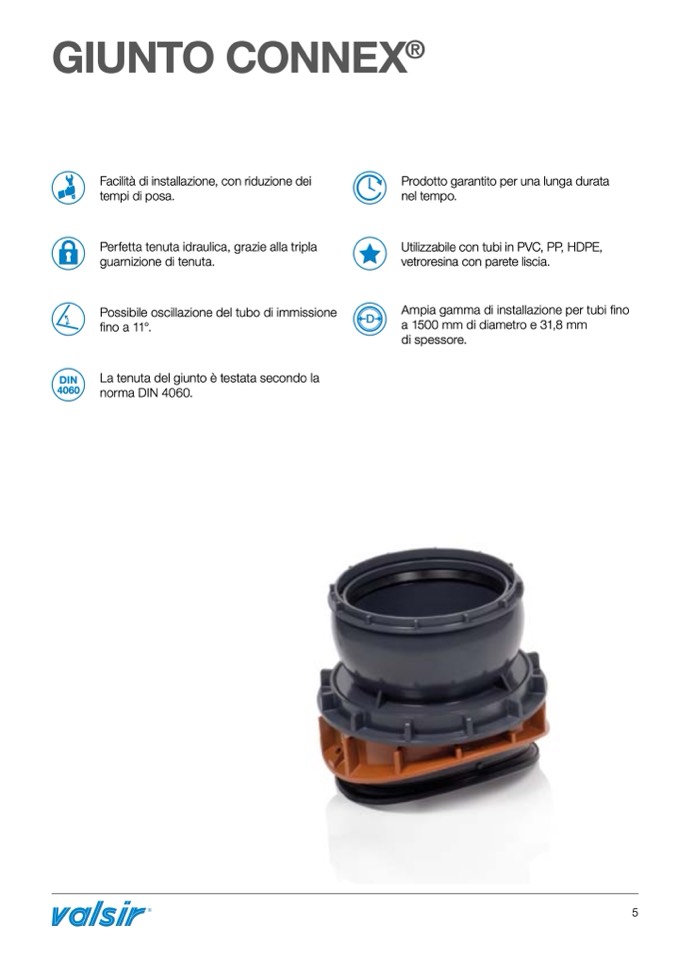 GIUNTO CONNEX®

Facilità di installazione, con riduzione dei tempi di posa.

Perfetta tenuta idraulica, grazie alla tripla guarnizione di tenuta.

Possibile oscillazione del tubo di immissione fino a 11°.

DIN 4060

La tenuta del giunto è testata secondo la norma DIN 4060.

Prodotto garantito per una lunga durata nel tempo.

Utilizzabile con tubi in PVC, PP, HDPE, vetroresina con parete liscia.

D

Ampia gamma di installazione per tubi fino a 1500 mm di diametro e 31,8 mm di spessore.

valsir®

5