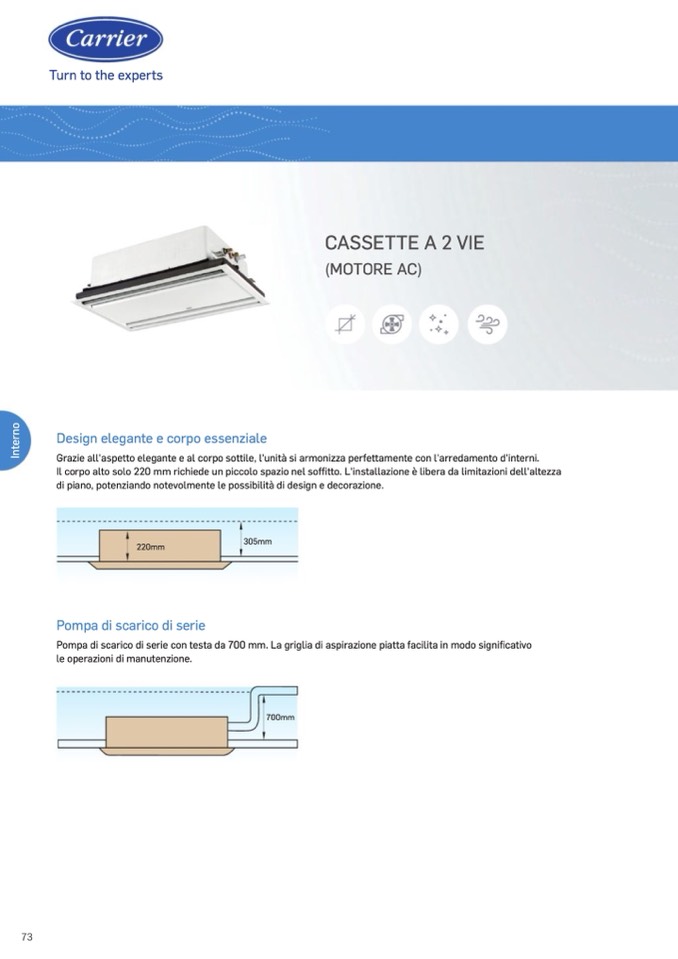 Carrier
Turn to the experts

CASSETTE A 2 VIE
(MOTORE AC)

Interno

Design elegante e corpo essenziale
Grazie all'aspetto elegante e al corpo sottile, l'unità si armonizza perfettamente con l'arredamento d'interni. Il corpo alto solo 220 mm richiede un piccolo spazio nel soffitto. L'installazione è libera da limitazioni dell'altezza di piano, potenziando notevolmente le possibilità di design e decorazione.

220mm
305mm

Pompa di scarico di serie
Pompa di scarico di serie con testa da 700 mm. La griglia di aspirazione piatta facilita in modo significativo le operazioni di manutenzione.

700mm

73