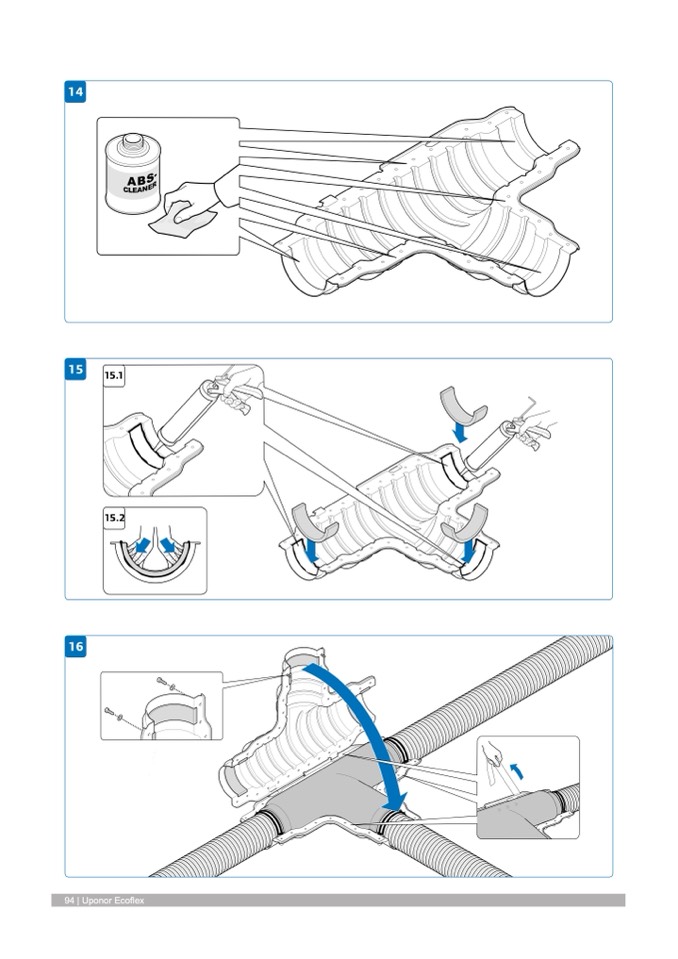 14

ABS-CLEANER

15

15.1

15.2

16

94 | Uponor Ecoflex