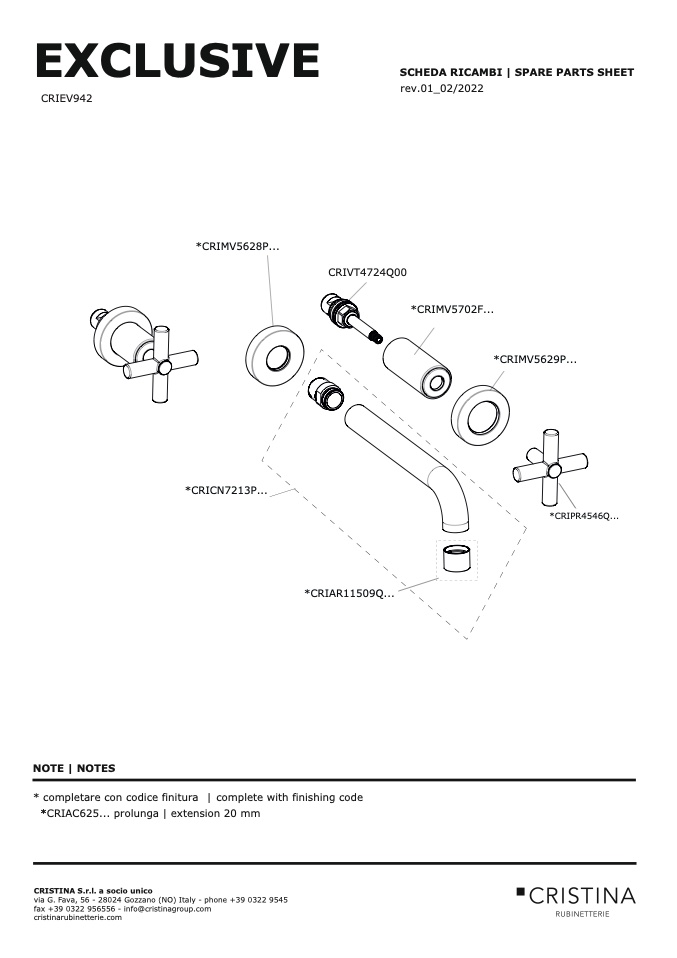 EXCLUSIVE

CRIEV942

SCHEDA RICAMBI | SPARE PARTS SHEET
rev.01_02/2022

*CRIMV5628P...

CRIVT4724Q00

*CRIMV5702F...

*CRIMV5629P...

*CRICN7213P...

*CRIPR4546Q...

*CRIAR11509Q...

NOTE | NOTES

* completare con codice finitura | complete with finishing code
*CRIAC625... prolunga | extension 20 mm

CRISTINA S.r.l. a socio unico
via G. Fava, 56 - 28024 Gozzano (NO) Italy - phone +39 0322 9545
fax +39 0322 956556 - info@cristinagroup.com
cristinarubinetterie.com

CRISTINA
RUBINETTERIE