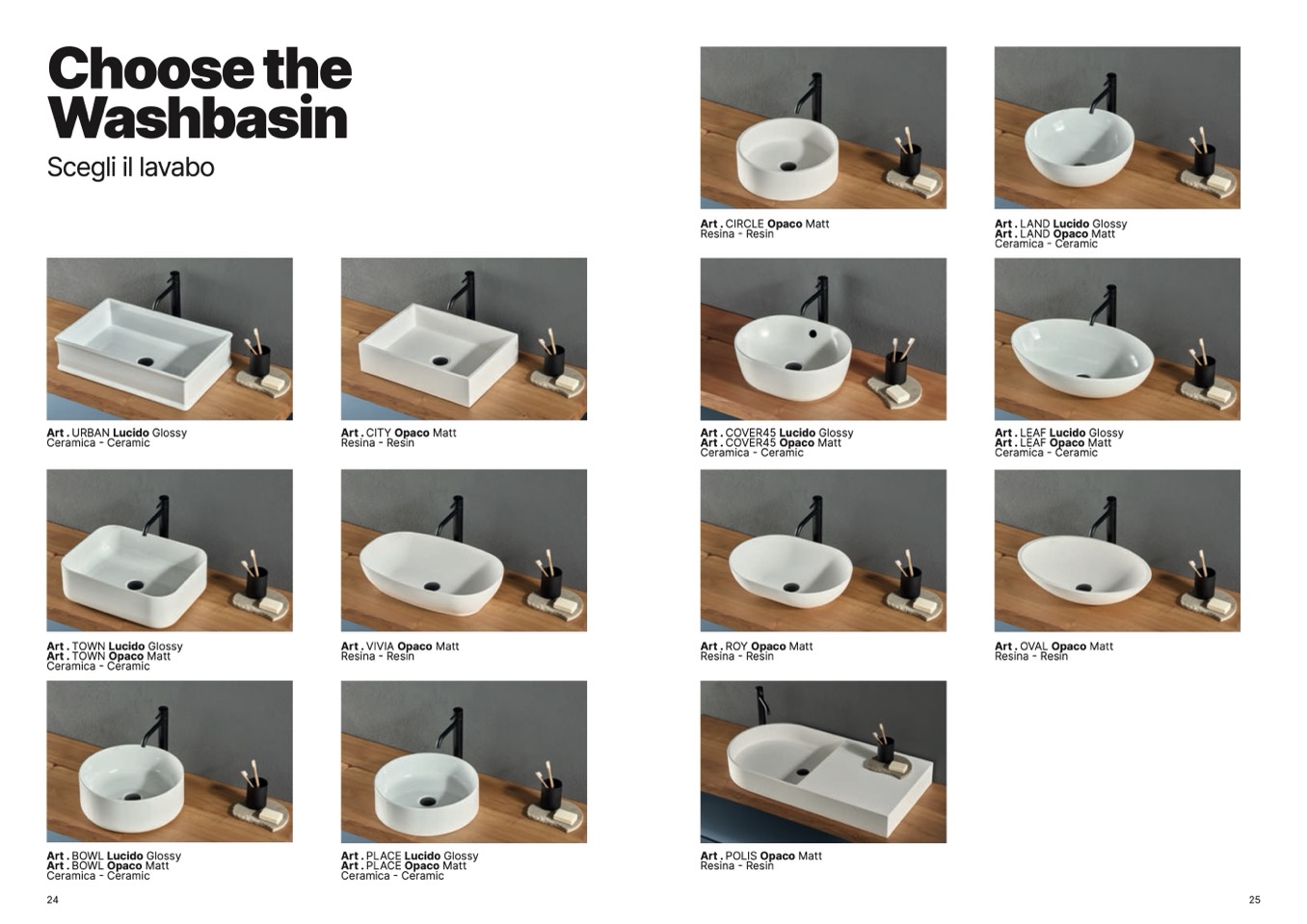 Choose the Washbasin

Scegli il lavabo

Art . URBAN Lucido Glossy
Ceramica - Ceramic

Art . CITY Opaco Matt
Resina - Resin

Art . TOWN Lucido Glossy
Art . TOWN Opaco Matt
Ceramica - Ceramic

Art . VIVIA Opaco Matt
Resina - Resin

Art . BOWL Lucido Glossy
Art . BOWL Opaco Matt
Ceramica - Ceramic

Art . PLACE Lucido Glossy
Art . PLACE Opaco Matt
Ceramica - Ceramic

24

Art . CIRCLE Opaco Matt
Resina - Resin

Art . LAND Lucido Glossy
Art . LAND Opaco Matt
Ceramica - Ceramic

Art . COVER45 Lucido Glossy
Art . COVER45 Opaco Matt
Ceramica - Ceramic

Art . LEAF Lucido Glossy
Art . LEAF Opaco Matt
Ceramica - Ceramic

Art . ROY Opaco Matt
Resina - Resin

Art . OVAL Opaco Matt
Resina - Resin

Art . POLIS Opaco Matt
Resina - Resin

25