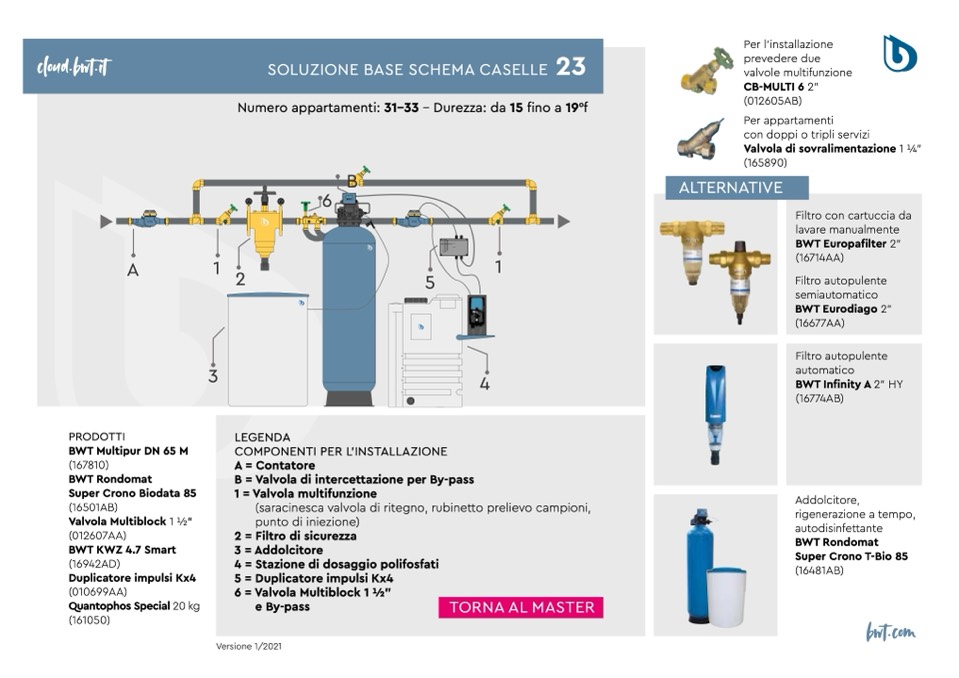 cloud.bwt.it

SOLUZIONE BASE SCHEMA CASELLE 23

Numero appartamenti: 31–33 – Durezza: da 15 fino a 19°f

B

6

A

1

2

5

1

3

4

Per l'installazione prevedere due valvole multifunzione
CB-MULTI 6 2"
(012605AB)

Per appartamenti con doppi o tripli servizi
Valvola di sovralimentazione 1 ¼"
(165890)

ALTERNATIVE

Filtro con cartuccia da lavare manualmente
BWT Europafilter 2"
(16714AA)

Filtro autopulente semiautomatico
BWT Eurodiago 2"
(16677AA)

Filtro autopulente automatico
BWT Infinity A 2" HY
(16774AB)

Addolcitore, rigenerazione a tempo, autodisinfettante
BWT Rondomat Super Crono T-Bio 85
(16481AB)

PRODOTTI
BWT Multipur DN 65 M
(167810)
BWT Rondomat Super Crono Biodata 85
(16501AB)
Valvola Multiblock 1 ½"
(012607AA)
BWT KWZ 4.7 Smart
(16942AD)
Duplicatore impulsi Kx4
(010699AA)
Quantophos Special 20 kg
(161050)

LEGENDA
COMPONENTI PER L'INSTALLAZIONE
A = Contatore
B = Valvola di intercettazione per By-pass
1 = Valvola multifunzione
(saracinesca valvola di ritegno, rubinetto prelievo campioni, punto di iniezione)
2 = Filtro di sicurezza
3 = Addolcitore
4 = Stazione di dosaggio polifosfati
5 = Duplicatore impulsi Kx4
6 = Valvola Multiblock 1 ½" e By-pass

TORNA AL MASTER

Versione 1/2021

bwt.com