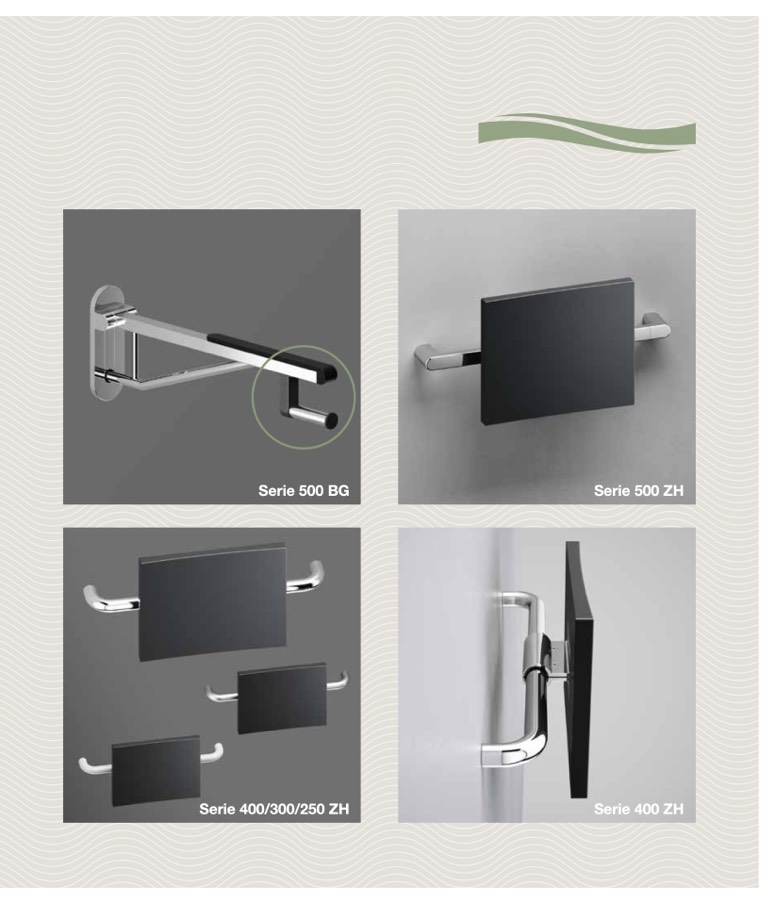 Serie 500 BG

Serie 500 ZH

Serie 400/300/250 ZH

Serie 400 ZH