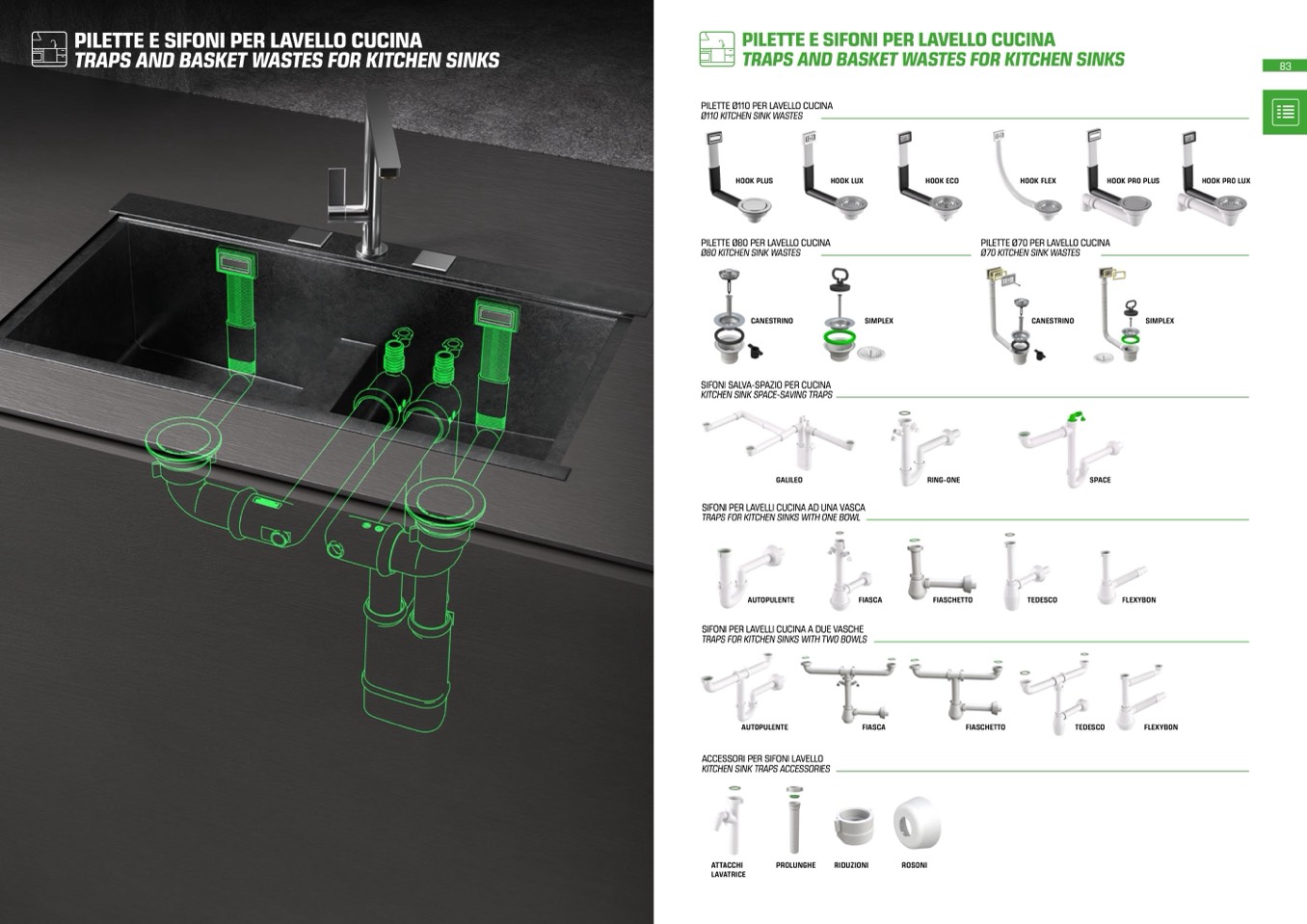 PILETTE E SIFONI PER LAVELLO CUCINA
TRAPS AND BASKET WASTES FOR KITCHEN SINKS

PILETTE E SIFONI PER LAVELLO CUCINA
TRAPS AND BASKET WASTES FOR KITCHEN SINKS

83

PILETTE Ø110 PER LAVELLO CUCINA
Ø110 KITCHEN SINK WASTES

HOOK PLUS
HOOK LUX
HOOK ECO
HOOK FLEX
HOOK PRO PLUS
HOOK PRO LUX

PILETTE Ø80 PER LAVELLO CUCINA
Ø80 KITCHEN SINK WASTES

CANESTRINO
SIMPLEX

PILETTE Ø70 PER LAVELLO CUCINA
Ø70 KITCHEN SINK WASTES

CANESTRINO
SIMPLEX

SIFONI SALVA-SPAZIO PER CUCINA
KITCHEN SINK SPACE-SAVING TRAPS

GALILEO
RING-ONE
SPACE

SIFONI PER LAVELLI CUCINA AD UNA VASCA
TRAPS FOR KITCHEN SINKS WITH ONE BOWL

AUTOPULENTE
FIASCA
FIASCHETTO
TEDESCO
FLEXYBON

SIFONI PER LAVELLI CUCINA A DUE VASCHE
TRAPS FOR KITCHEN SINKS WITH TWO BOWLS

AUTOPULENTE
FIASCA
FIASCHETTO
TEDESCO
FLEXYBON

ACCESSORI PER SIFONI LAVELLO
KITCHEN SINK TRAPS ACCESSORIES

ATTACCHI LAVATRICE
PROLUNGHE
RIDUZIONI
ROSONI