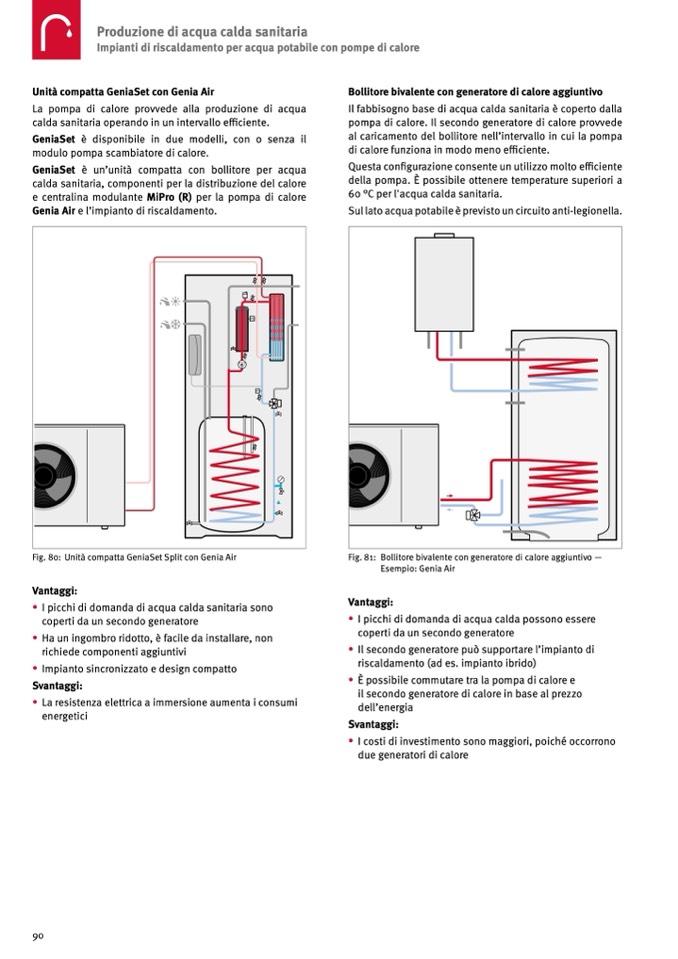 Produzione di acqua calda sanitaria
Impianti di riscaldamento per acqua potabile con pompe di calore

Unità compatta GeniaSet con Genia Air

La pompa di calore provvede alla produzione di acqua calda sanitaria operando in un intervallo efficiente.

GeniaSet è disponibile in due modelli, con o senza il modulo pompa scambiatore di calore.

GeniaSet è un'unità compatta con bollitore per acqua calda sanitaria, componenti per la distribuzione del calore e centralina modulante MiPro (R) per la pompa di calore Genia Air e l'impianto di riscaldamento.

Fig. 80: Unità compatta GeniaSet Split con Genia Air

Vantaggi:
• I picchi di domanda di acqua calda sanitaria sono coperti da un secondo generatore
• Ha un ingombro ridotto, è facile da installare, non richiede componenti aggiuntivi
• Impianto sincronizzato e design compatto

Svantaggi:
• La resistenza elettrica a immersione aumenta i consumi energetici

Bollitore bivalente con generatore di calore aggiuntivo

Il fabbisogno base di acqua calda sanitaria è coperto dalla pompa di calore. Il secondo generatore di calore provvede al caricamento del bollitore nell'intervallo in cui la pompa di calore funziona in modo meno efficiente.

Questa configurazione consente un utilizzo molto efficiente della pompa. È possibile ottenere temperature superiori a 60 °C per l'acqua calda sanitaria.

Sul lato acqua potabile è previsto un circuito anti-legionella.

Fig. 81: Bollitore bivalente con generatore di calore aggiuntivo — Esempio: Genia Air

Vantaggi:
• I picchi di domanda di acqua calda possono essere coperti da un secondo generatore
• Il secondo generatore può supportare l'impianto di riscaldamento (ad es. impianto ibrido)
• È possibile commutare tra la pompa di calore e il secondo generatore di calore in base al prezzo dell'energia

Svantaggi:
• I costi di investimento sono maggiori, poiché occorrono due generatori di calore

90