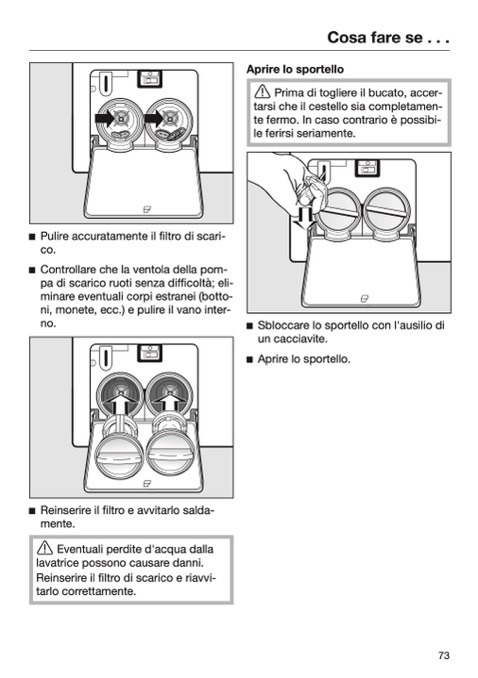 Cosa fare se . . .

■ Pulire accuratamente il filtro di scarico.

■ Controllare che la ventola della pompa di scarico ruoti senza difficoltà; eliminare eventuali corpi estranei (bottoni, monete, ecc.) e pulire il vano interno.

■ Reinserire il filtro e avvitarlo saldamente.

⚠ Eventuali perdite d'acqua dalla lavatrice possono causare danni.
Reinserire il filtro di scarico e riavvitarlo correttamente.

Aprire lo sportello

⚠ Prima di togliere il bucato, accertarsi che il cestello sia completamente fermo. In caso contrario è possibile ferirsi seriamente.

■ Sbloccare lo sportello con l'ausilio di un cacciavite.

■ Aprire lo sportello.

73