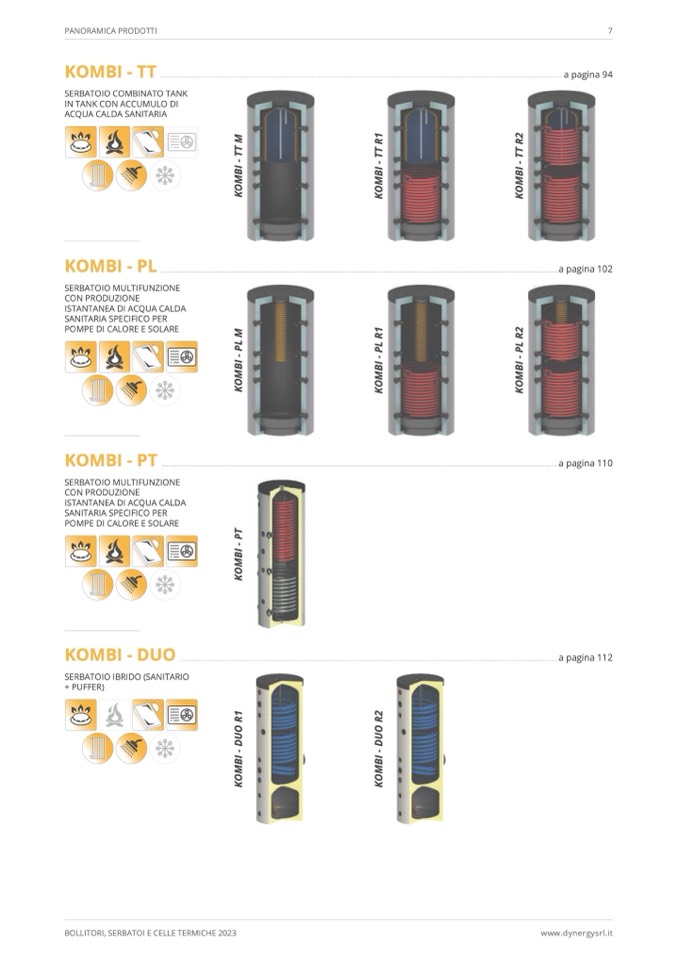 PANORAMICA PRODOTTI 7

KOMBI - TT a pagina 94

SERBATOIO COMBINATO TANK IN TANK CON ACCUMULO DI ACQUA CALDA SANITARIA

KOMBI - TT M

KOMBI - TT R1

KOMBI - TT R2

KOMBI - PL a pagina 102

SERBATOIO MULTIFUNZIONE CON PRODUZIONE ISTANTANEA DI ACQUA CALDA SANITARIA SPECIFICO PER POMPE DI CALORE E SOLARE

KOMBI - PL M

KOMBI - PL R1

KOMBI - PL R2

KOMBI - PT a pagina 110

SERBATOIO MULTIFUNZIONE CON PRODUZIONE ISTANTANEA DI ACQUA CALDA SANITARIA SPECIFICO PER POMPE DI CALORE E SOLARE

KOMBI - PT

KOMBI - DUO a pagina 112

SERBATOIO IBRIDO (SANITARIO + PUFFER)

KOMBI - DUO R1

KOMBI - DUO R2

BOLLITORI, SERBATOI E CELLE TERMICHE 2023 www.dynergysrl.it