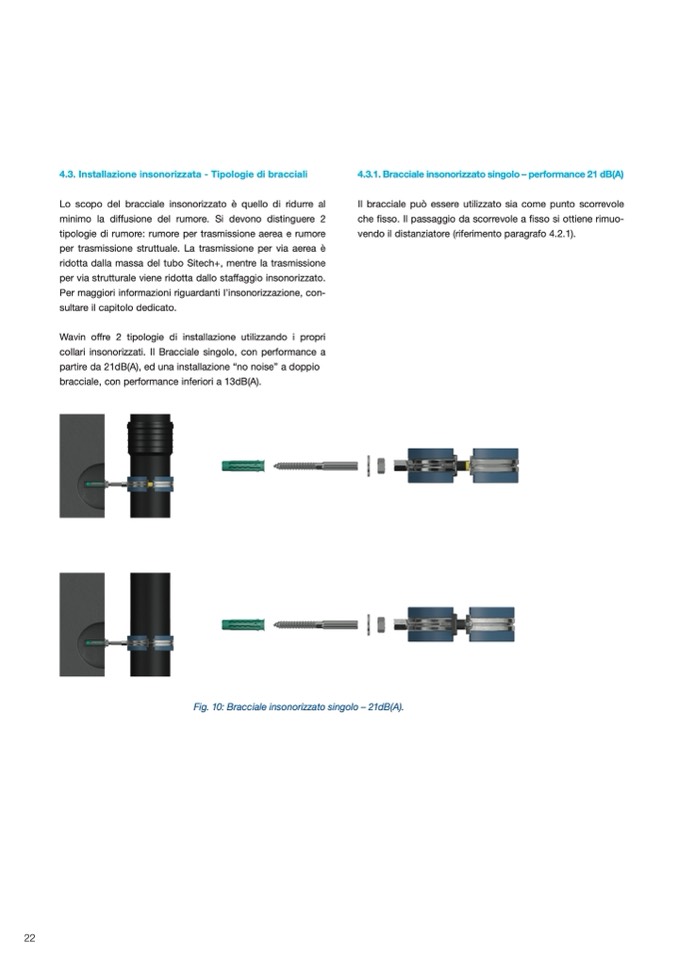 4.3. Installazione insonorizzata - Tipologie di bracciali

Lo scopo del bracciale insonorizzato è quello di ridurre al minimo la diffusione del rumore. Si devono distinguere 2 tipologie di rumore: rumore per trasmissione aerea e rumore per trasmissione struttuale. La trasmissione per via aerea è ridotta dalla massa del tubo Sitech+, mentre la trasmissione per via strutturale viene ridotta dallo staffaggio insonorizzato. Per maggiori informazioni riguardanti l'insonorizzazione, consultare il capitolo dedicato.

Wavin offre 2 tipologie di installazione utilizzando i propri collari insonorizzati. Il Bracciale singolo, con performance a partire da 21dB(A), ed una installazione "no noise" a doppio bracciale, con performance inferiori a 13dB(A).

4.3.1. Bracciale insonorizzato singolo – performance 21 dB(A)

Il bracciale può essere utilizzato sia come punto scorrevole che fisso. Il passaggio da scorrevole a fisso si ottiene rimuovendo il distanziatore (riferimento paragrafo 4.2.1).

Fig. 10: Bracciale insonorizzato singolo – 21dB(A).

22