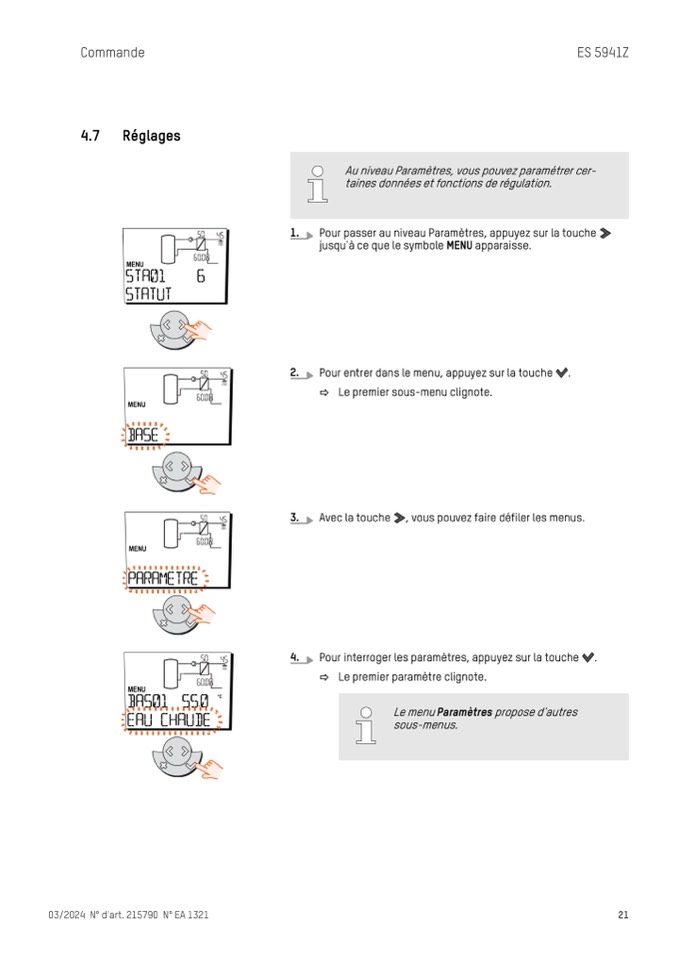 Commande

ES 5941Z

4.7 Réglages

Au niveau Paramètres, vous pouvez paramétrer certaines données et fonctions de régulation.

MENU
STA01 6
STATUT

1. Pour passer au niveau Paramètres, appuyez sur la touche > jusqu'à ce que le symbole **MENU** apparaisse.

MENU
BASE

2. Pour entrer dans le menu, appuyez sur la touche ✔.
⇨ Le premier sous-menu clignote.

MENU
PARAMETRE

3. Avec la touche >, vous pouvez faire défiler les menus.

MENU
BAS01 550
EAU CHAUDE

4. Pour interroger les paramètres, appuyez sur la touche ✔.
⇨ Le premier paramètre clignote.

Le menu **Paramètres** propose d'autres sous-menus.

03/2024 N° d'art. 215790 N° EA 1321

21