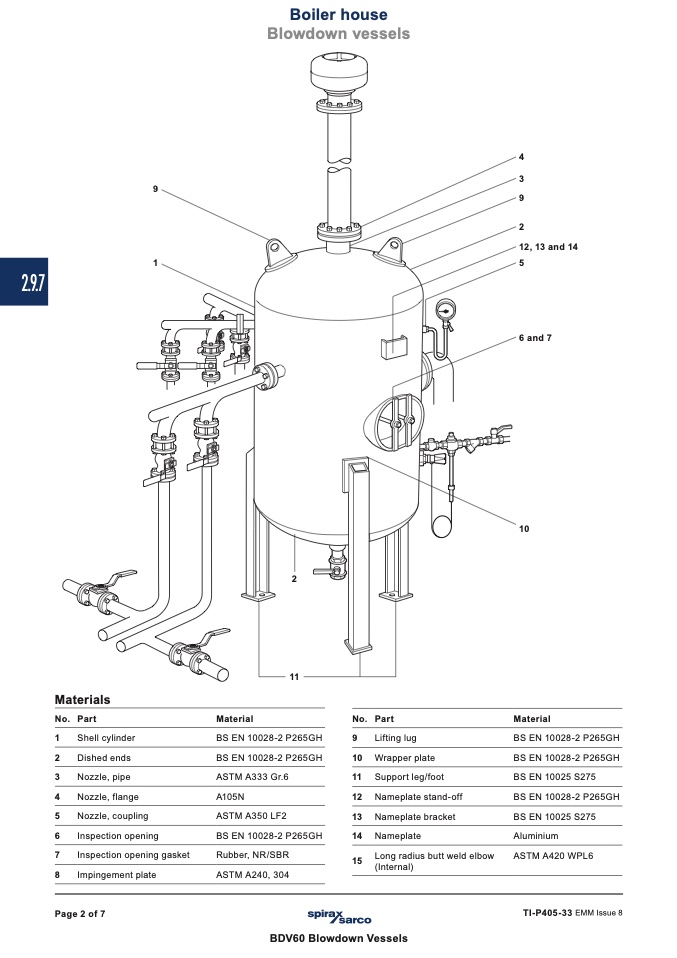 Boiler house
Blowdown vessels

2.9.7

9
1
4
3
9
2
12, 13 and 14
5
6 and 7
10
2
11

Materials

| No. | Part | Material |
|---|---|---|
| 1 | Shell cylinder | BS EN 10028-2 P265GH |
| 2 | Dished ends | BS EN 10028-2 P265GH |
| 3 | Nozzle, pipe | ASTM A333 Gr.6 |
| 4 | Nozzle, flange | A105N |
| 5 | Nozzle, coupling | ASTM A350 LF2 |
| 6 | Inspection opening | BS EN 10028-2 P265GH |
| 7 | Inspection opening gasket | Rubber, NR/SBR |
| 8 | Impingement plate | ASTM A240, 304 |

| No. | Part | Material |
|---|---|---|
| 9 | Lifting lug | BS EN 10028-2 P265GH |
| 10 | Wrapper plate | BS EN 10028-2 P265GH |
| 11 | Support leg/foot | BS EN 10025 S275 |
| 12 | Nameplate stand-off | BS EN 10028-2 P265GH |
| 13 | Nameplate bracket | BS EN 10025 S275 |
| 14 | Nameplate | Aluminium |
| 15 | Long radius butt weld elbow (Internal) | ASTM A420 WPL6 |

Page 2 of 7
spirax sarco
TI-P405-33 EMM Issue 8
BDV60 Blowdown Vessels