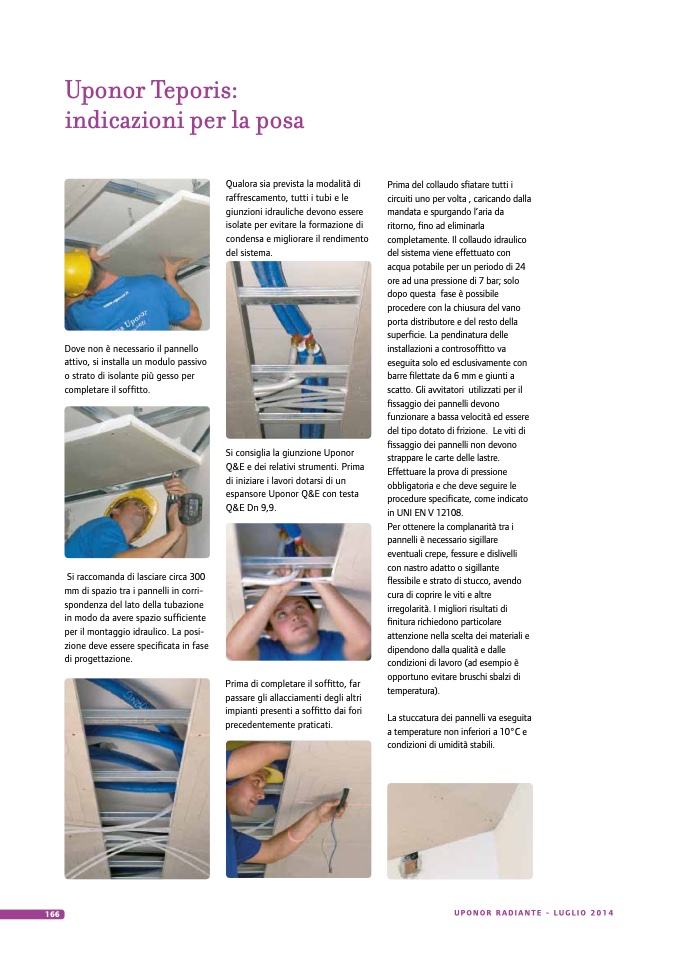 Uponor Teporis: indicazioni per la posa

Dove non è necessario il pannello attivo, si installa un modulo passivo o strato di isolante più gesso per completare il soffitto.

Si raccomanda di lasciare circa 300 mm di spazio tra i pannelli in corrispondenza del lato della tubazione in modo da avere spazio sufficiente per il montaggio idraulico. La posizione deve essere specificata in fase di progettazione.

Qualora sia prevista la modalità di raffrescamento, tutti i tubi e le giunzioni idrauliche devono essere isolate per evitare la formazione di condensa e migliorare il rendimento del sistema.

Si consiglia la giunzione Uponor Q&E e dei relativi strumenti. Prima di iniziare i lavori dotarsi di un espansore Uponor Q&E con testa Q&E Dn 9,9.

Prima di completare il soffitto, far passare gli allacciamenti degli altri impianti presenti a soffitto dai fori precedentemente praticati.

Prima del collaudo sfiatare tutti i circuiti uno per volta , caricando dalla mandata e spurgando l'aria da ritorno, fino ad eliminarla completamente. Il collaudo idraulico del sistema viene effettuato con acqua potabile per un periodo di 24 ore ad una pressione di 7 bar; solo dopo questa fase è possibile procedere con la chiusura del vano porta distributore e del resto della superficie. La pendinatura delle installazioni a controsoffitto va eseguita solo ed esclusivamente con barre filettate da 6 mm e giunti a scatto. Gli avvitatori utilizzati per il fissaggio dei pannelli devono funzionare a bassa velocità ed essere del tipo dotato di frizione. Le viti di fissaggio dei pannelli non devono strappare le carte delle lastre. Effettuare la prova di pressione obbligatoria e che deve seguire le procedure specificate, come indicato in UNI EN V 12108.
Per ottenere la complanarità tra i pannelli è necessario sigillare eventuali crepe, fessure e dislivelli con nastro adatto o sigillante flessibile e strato di stucco, avendo cura di coprire le viti e altre irregolarità. I migliori risultati di finitura richiedono particolare attenzione nella scelta dei materiali e dipendono dalla qualità e dalle condizioni di lavoro (ad esempio è opportuno evitare bruschi sbalzi di temperatura).

La stuccatura dei pannelli va eseguita a temperature non inferiori a 10°C e condizioni di umidità stabili.

166

UPONOR RADIANTE - LUGLIO 2014