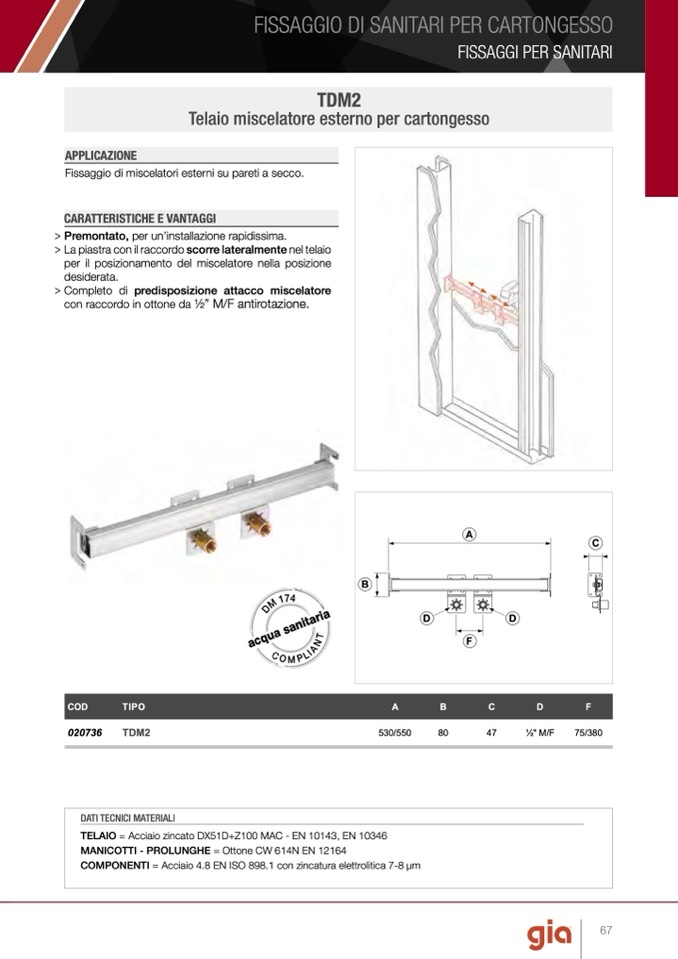 FISSAGGIO DI SANITARI PER CARTONGESSO
FISSAGGI PER SANITARI

TDM2
Telaio miscelatore esterno per cartongesso

APPLICAZIONE
Fissaggio di miscelatori esterni su pareti a secco.

CARATTERISTICHE E VANTAGGI
> Premontato, per un'installazione rapidissima.
> La piastra con il raccordo scorre lateralmente nel telaio per il posizionamento del miscelatore nella posizione desiderata.
> Completo di predisposizione attacco miscelatore con raccordo in ottone da ½" M/F antirotazione.

DM 174
acqua sanitaria
COMPLIANT

A
B
C
D
D
F

| COD | TIPO | A | B | C | D | F |
|---|---|---|---|---|---|---|
| 020736 | TDM2 | 530/550 | 80 | 47 | ½" M/F | 75/380 |

DATI TECNICI MATERIALI
TELAIO = Acciaio zincato DX51D+Z100 MAC - EN 10143, EN 10346
MANICOTTI - PROLUNGHE = Ottone CW 614N EN 12164
COMPONENTI = Acciaio 4.8 EN ISO 898.1 con zincatura elettrolitica 7-8 µm

gia
67