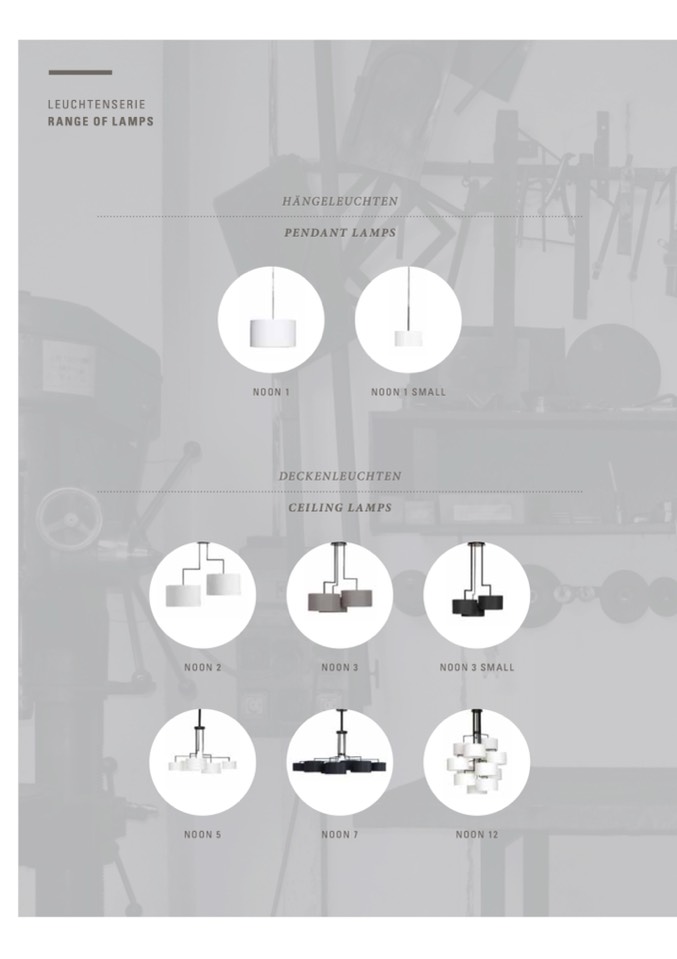 LEUCHTENSERIE
RANGE OF LAMPS

HÄNGELEUCHTEN

PENDANT LAMPS

NOON 1

NOON 1 SMALL

DECKENLEUCHTEN

CEILING LAMPS

NOON 2

NOON 3

NOON 3 SMALL

NOON 5

NOON 7

NOON 12