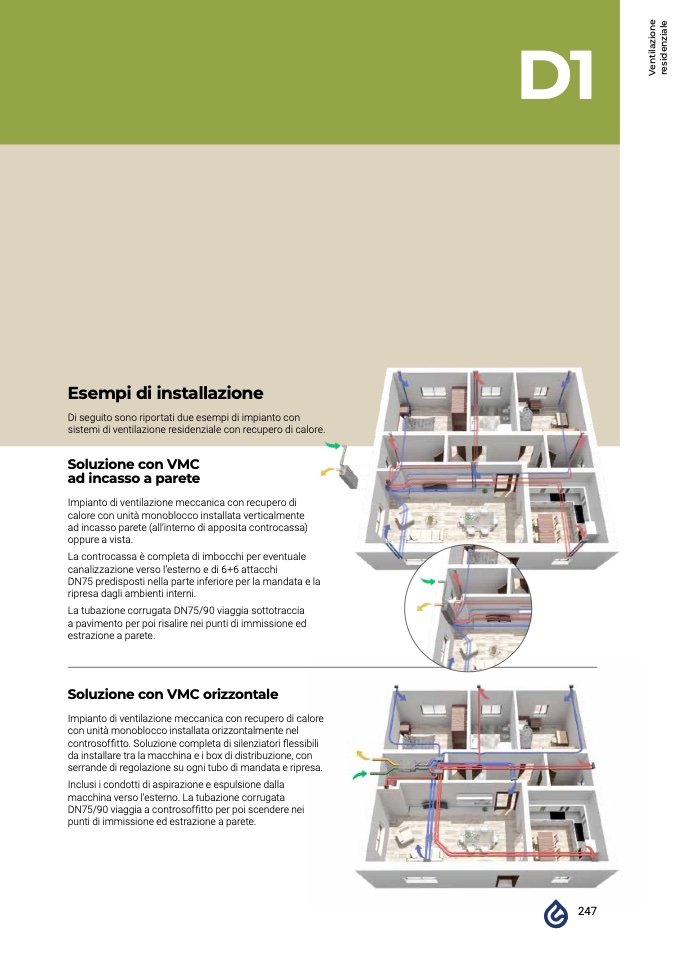 D1

Ventilazione residenziale

Esempi di installazione

Di seguito sono riportati due esempi di impianto con sistemi di ventilazione residenziale con recupero di calore.

Soluzione con VMC ad incasso a parete

Impianto di ventilazione meccanica con recupero di calore con unità monoblocco installata verticalmente ad incasso parete (all'interno di apposita controcassa) oppure a vista.

La controcassa è completa di imbocchi per eventuale canalizzazione verso l'esterno e di 6+6 attacchi DN75 predisposti nella parte inferiore per la mandata e la ripresa dagli ambienti interni.

La tubazione corrugata DN75/90 viaggia sottotraccia a pavimento per poi risalire nei punti di immissione ed estrazione a parete.

Soluzione con VMC orizzontale

Impianto di ventilazione meccanica con recupero di calore con unità monoblocco installata orizzontalmente nel controsoffitto. Soluzione completa di silenziatori flessibili da installare tra la macchina e i box di distribuzione, con serrande di regolazione su ogni tubo di mandata e ripresa.

Inclusi i condotti di aspirazione e espulsione dalla macchina verso l'esterno. La tubazione corrugata DN75/90 viaggia a controsoffitto per poi scendere nei punti di immissione ed estrazione a parete.

247