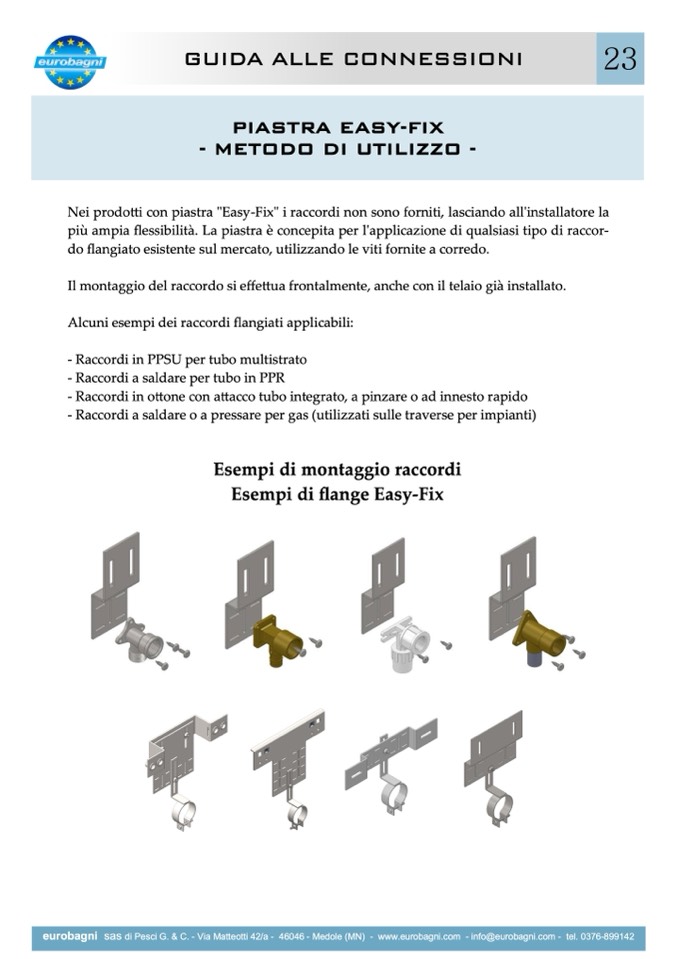 eurobagni

GUIDA ALLE CONNESSIONI

23

PIASTRA EASY-FIX
- METODO DI UTILIZZO -

Nei prodotti con piastra "Easy-Fix" i raccordi non sono forniti, lasciando all'installatore la più ampia flessibilità. La piastra è concepita per l'applicazione di qualsiasi tipo di raccordo flangiato esistente sul mercato, utilizzando le viti fornite a corredo.

Il montaggio del raccordo si effettua frontalmente, anche con il telaio già installato.

Alcuni esempi dei raccordi flangiati applicabili:

- Raccordi in PPSU per tubo multistrato
- Raccordi a saldare per tubo in PPR
- Raccordi in ottone con attacco tubo integrato, a pinzare o ad innesto rapido
- Raccordi a saldare o a pressare per gas (utilizzati sulle traverse per impianti)

Esempi di montaggio raccordi
Esempi di flange Easy-Fix

eurobagni sas di Pesci G. & C. - Via Matteotti 42/a - 46046 - Medole (MN) - www.eurobagni.com - info@eurobagni.com - tel. 0376-899142