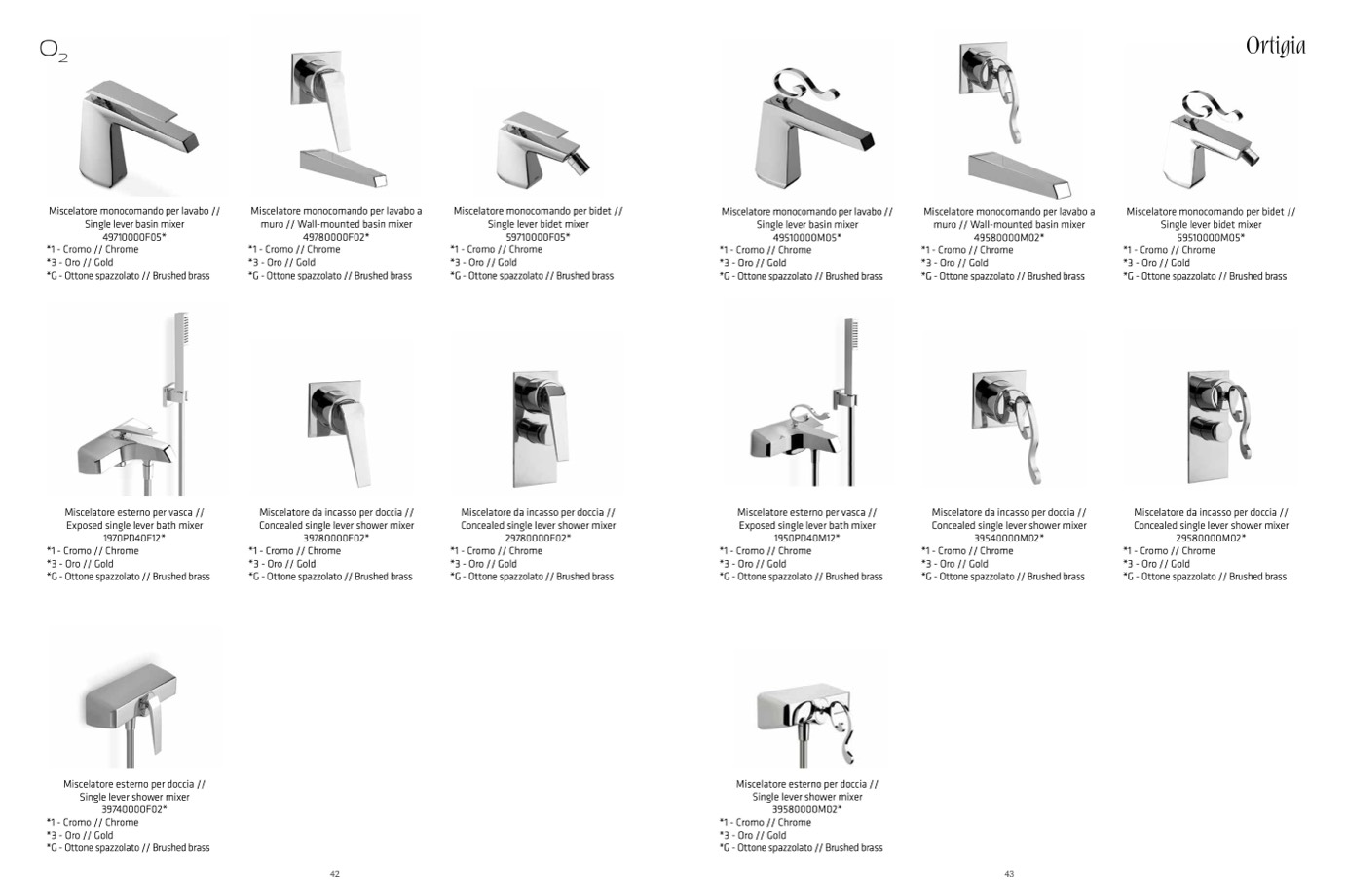 $O_2$

Miscelatore monocomando per lavabo // Single lever basin mixer
49710000F05*
*1 - Cromo // Chrome
*3 - Oro // Gold
*G - Ottone spazzolato // Brushed brass

Miscelatore monocomando per lavabo a muro // Wall-mounted basin mixer
49780000F02*
*1 - Cromo // Chrome
*3 - Oro // Gold
*G - Ottone spazzolato // Brushed brass

Miscelatore monocomando per bidet // Single lever bidet mixer
59710000F05*
*1 - Cromo // Chrome
*3 - Oro // Gold
*G - Ottone spazzolato // Brushed brass

Miscelatore esterno per vasca // Exposed single lever bath mixer
1970PD40F12*
*1 - Cromo // Chrome
*3 - Oro // Gold
*G - Ottone spazzolato // Brushed brass

Miscelatore da incasso per doccia // Concealed single lever shower mixer
39780000F02*
*1 - Cromo // Chrome
*3 - Oro // Gold
*G - Ottone spazzolato // Brushed brass

Miscelatore da incasso per doccia // Concealed single lever shower mixer
29780000F02*
*1 - Cromo // Chrome
*3 - Oro // Gold
*G - Ottone spazzolato // Brushed brass

Miscelatore esterno per doccia // Single lever shower mixer
39740000F02*
*1 - Cromo // Chrome
*3 - Oro // Gold
*G - Ottone spazzolato // Brushed brass

42

Ortigia

Miscelatore monocomando per lavabo // Single lever basin mixer
49510000M05*
*1 - Cromo // Chrome
*3 - Oro // Gold
*G - Ottone spazzolato // Brushed brass

Miscelatore monocomando per lavabo a muro // Wall-mounted basin mixer
49580000M02*
*1 - Cromo // Chrome
*3 - Oro // Gold
*G - Ottone spazzolato // Brushed brass

Miscelatore monocomando per bidet // Single lever bidet mixer
59510000M05*
*1 - Cromo // Chrome
*3 - Oro // Gold
*G - Ottone spazzolato // Brushed brass

Miscelatore esterno per vasca // Exposed single lever bath mixer
1950PD40M12*
*1 - Cromo // Chrome
*3 - Oro // Gold
*G - Ottone spazzolato // Brushed brass

Miscelatore da incasso per doccia // Concealed single lever shower mixer
39540000M02*
*1 - Cromo // Chrome
*3 - Oro // Gold
*G - Ottone spazzolato // Brushed brass

Miscelatore da incasso per doccia // Concealed single lever shower mixer
29580000M02*
*1 - Cromo // Chrome
*3 - Oro // Gold
*G - Ottone spazzolato // Brushed brass

Miscelatore esterno per doccia // Single lever shower mixer
39580000M02*
*1 - Cromo // Chrome
*3 - Oro // Gold
*G - Ottone spazzolato // Brushed brass

43