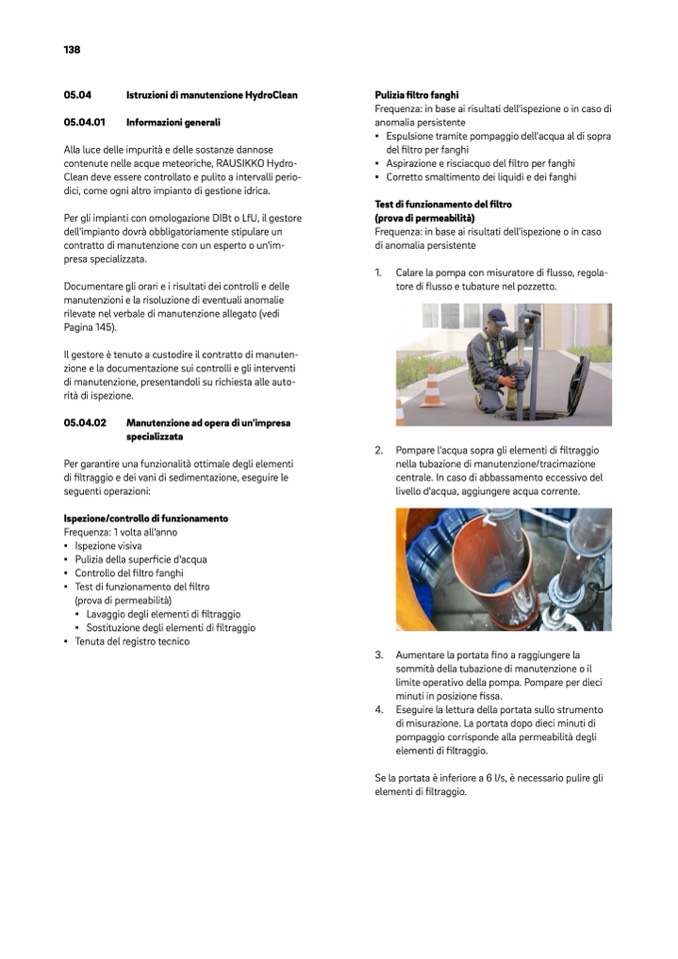 138

05.04 Istruzioni di manutenzione HydroClean

05.04.01 Informazioni generali

Alla luce delle impurità e delle sostanze dannose contenute nelle acque meteoriche, RAUSIKKO HydroClean deve essere controllato e pulito a intervalli periodici, come ogni altro impianto di gestione idrica.

Per gli impianti con omologazione DIBt o LfU, il gestore dell'impianto dovrà obbligatoriamente stipulare un contratto di manutenzione con un esperto o un'impresa specializzata.

Documentare gli orari e i risultati dei controlli e delle manutenzioni e la risoluzione di eventuali anomalie rilevate nel verbale di manutenzione allegato (vedi Pagina 145).

Il gestore è tenuto a custodire il contratto di manutenzione e la documentazione sui controlli e gli interventi di manutenzione, presentandoli su richiesta alle autorità di ispezione.

05.04.02 Manutenzione ad opera di un'impresa specializzata

Per garantire una funzionalità ottimale degli elementi di filtraggio e dei vani di sedimentazione, eseguire le seguenti operazioni:

Ispezione/controllo di funzionamento
Frequenza: 1 volta all'anno
• Ispezione visiva
• Pulizia della superficie d'acqua
• Controllo del filtro fanghi
• Test di funzionamento del filtro (prova di permeabilità)
 • Lavaggio degli elementi di filtraggio
 • Sostituzione degli elementi di filtraggio
• Tenuta del registro tecnico

Pulizia filtro fanghi
Frequenza: in base ai risultati dell'ispezione o in caso di anomalia persistente
• Espulsione tramite pompaggio dell'acqua al di sopra del filtro per fanghi
• Aspirazione e risciacquo del filtro per fanghi
• Corretto smaltimento dei liquidi e dei fanghi

Test di funzionamento del filtro (prova di permeabilità)
Frequenza: in base ai risultati dell'ispezione o in caso di anomalia persistente

1. Calare la pompa con misuratore di flusso, regolatore di flusso e tubature nel pozzetto.

2. Pompare l'acqua sopra gli elementi di filtraggio nella tubazione di manutenzione/tracimazione centrale. In caso di abbassamento eccessivo del livello d'acqua, aggiungere acqua corrente.

3. Aumentare la portata fino a raggiungere la sommità della tubazione di manutenzione o il limite operativo della pompa. Pompare per dieci minuti in posizione fissa.
4. Eseguire la lettura della portata sullo strumento di misurazione. La portata dopo dieci minuti di pompaggio corrisponde alla permeabilità degli elementi di filtraggio.

Se la portata è inferiore a 6 l/s, è necessario pulire gli elementi di filtraggio.