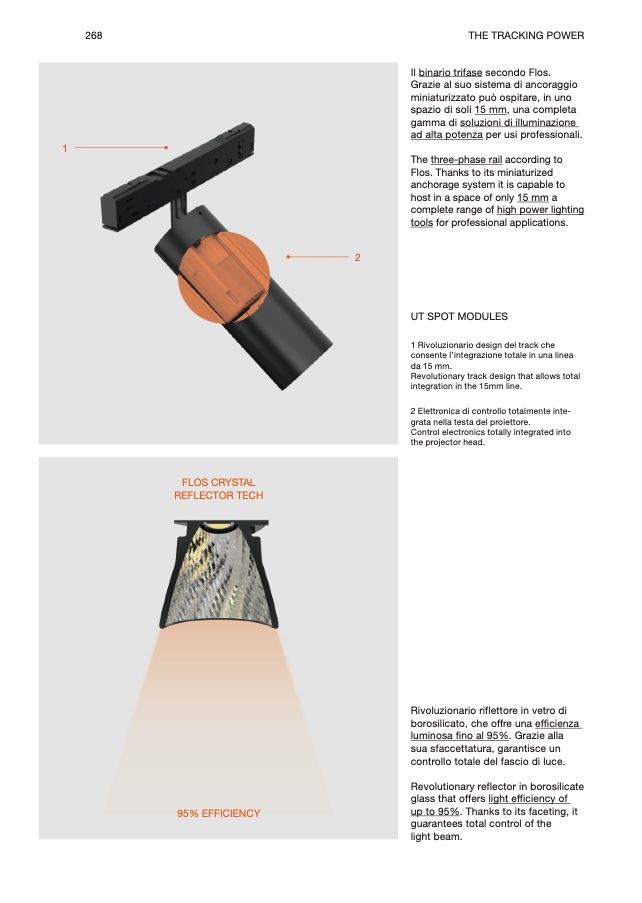 268

THE TRACKING POWER

1

2

Il binario trifase secondo Flos. Grazie al suo sistema di ancoraggio miniaturizzato può ospitare, in uno spazio di soli 15 mm, una completa gamma di soluzioni di illuminazione ad alta potenza per usi professionali.

The three-phase rail according to Flos. Thanks to its miniaturized anchorage system it is capable to host in a space of only 15 mm a complete range of high power lighting tools for professional applications.

UT SPOT MODULES

1 Rivoluzionario design del track che consente l'integrazione totale in una linea da 15 mm.
Revolutionary track design that allows total integration in the 15mm line.

2 Elettronica di controllo totalmente integrata nella testa del proiettore.
Control electronics totally integrated into the projector head.

FLOS CRYSTAL REFLECTOR TECH

95% EFFICIENCY

Rivoluzionario riflettore in vetro di borosilicato, che offre una efficienza luminosa fino al 95%. Grazie alla sua sfaccettatura, garantisce un controllo totale del fascio di luce.

Revolutionary reflector in borosilicate glass that offers light efficiency of up to 95%. Thanks to its faceting, it guarantees total control of the light beam.