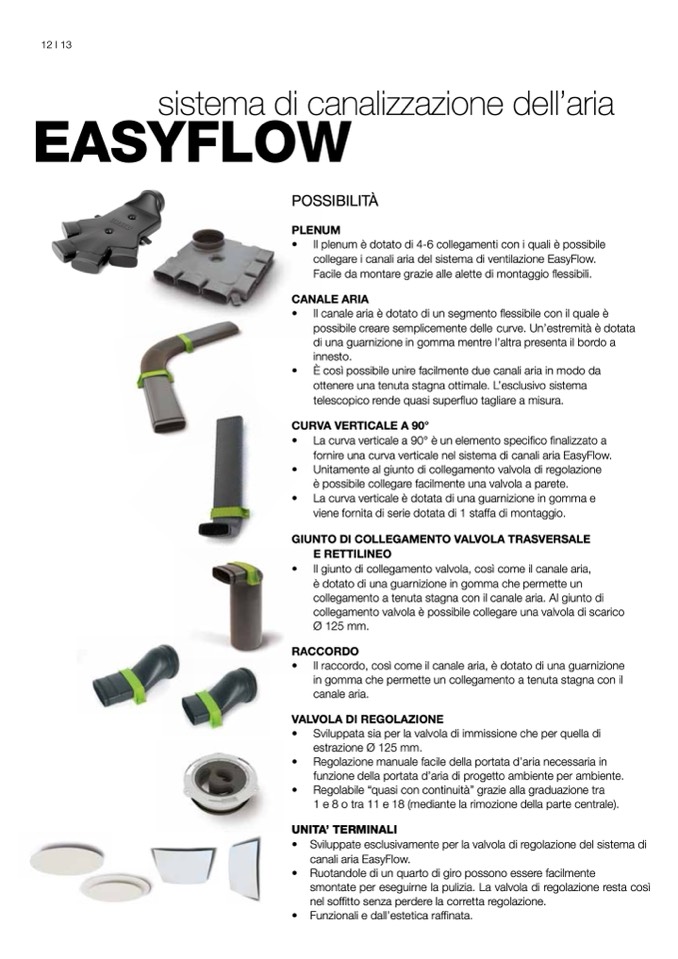 12 I 13

sistema di canalizzazione dell'aria
EASYFLOW

POSSIBILITÀ

PLENUM
• Il plenum è dotato di 4-6 collegamenti con i quali è possibile collegare i canali aria del sistema di ventilazione EasyFlow. Facile da montare grazie alle alette di montaggio flessibili.

CANALE ARIA
• Il canale aria è dotato di un segmento flessibile con il quale è possibile creare semplicemente delle curve. Un'estremità è dotata di una guarnizione in gomma mentre l'altra presenta il bordo a innesto.
• È così possibile unire facilmente due canali aria in modo da ottenere una tenuta stagna ottimale. L'esclusivo sistema telescopico rende quasi superfluo tagliare a misura.

CURVA VERTICALE A 90°
• La curva verticale a 90° è un elemento specifico finalizzato a fornire una curva verticale nel sistema di canali aria EasyFlow.
• Unitamente al giunto di collegamento valvola di regolazione è possibile collegare facilmente una valvola a parete.
• La curva verticale è dotata di una guarnizione in gomma e viene fornita di serie dotata di 1 staffa di montaggio.

GIUNTO DI COLLEGAMENTO VALVOLA TRASVERSALE E RETTILINEO
• Il giunto di collegamento valvola, così come il canale aria, è dotato di una guarnizione in gomma che permette un collegamento a tenuta stagna con il canale aria. Al giunto di collegamento valvola è possibile collegare una valvola di scarico Ø 125 mm.

RACCORDO
• Il raccordo, così come il canale aria, è dotato di una guarnizione in gomma che permette un collegamento a tenuta stagna con il canale aria.

VALVOLA DI REGOLAZIONE
• Sviluppata sia per la valvola di immissione che per quella di estrazione Ø 125 mm.
• Regolazione manuale facile della portata d'aria necessaria in funzione della portata d'aria di progetto ambiente per ambiente.
• Regolabile "quasi con continuità" grazie alla graduazione tra 1 e 8 o tra 11 e 18 (mediante la rimozione della parte centrale).

UNITA' TERMINALI
• Sviluppate esclusivamente per la valvola di regolazione del sistema di canali aria EasyFlow.
• Ruotandole di un quarto di giro possono essere facilmente smontate per eseguirne la pulizia. La valvola di regolazione resta così nel soffitto senza perdere la corretta regolazione.
• Funzionali e dall'estetica raffinata.