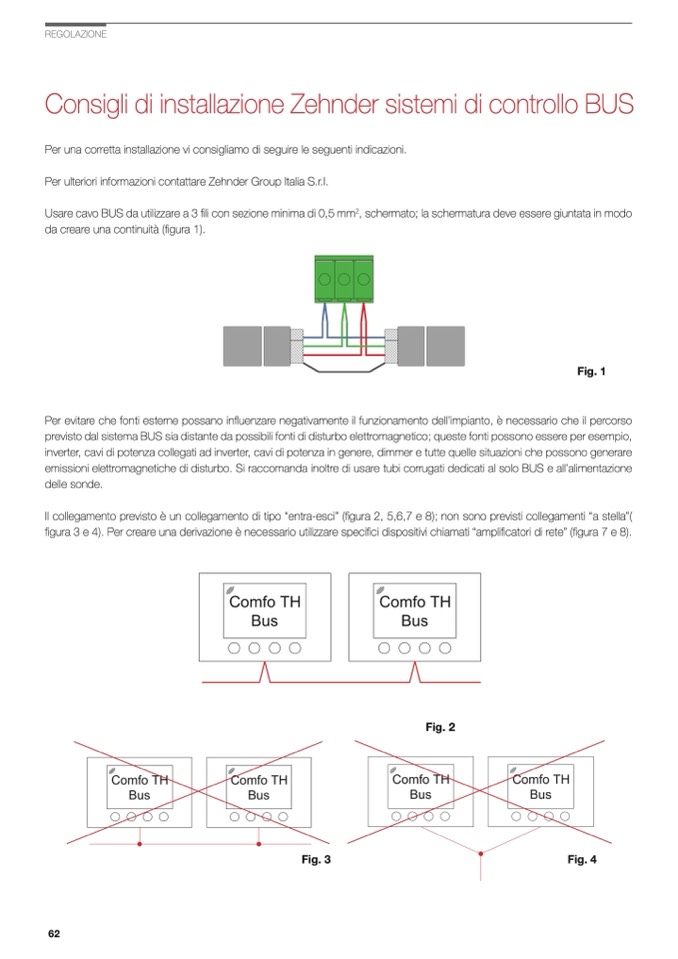 REGOLAZIONE

Consigli di installazione Zehnder sistemi di controllo BUS

Per una corretta installazione vi consigliamo di seguire le seguenti indicazioni.

Per ulteriori informazioni contattare Zehnder Group Italia S.r.l.

Usare cavo BUS da utilizzare a 3 fili con sezione minima di 0,5 mm$^2$, schermato; la schermatura deve essere giuntata in modo da creare una continuità (figura 1).

Fig. 1

Per evitare che fonti esterne possano influenzare negativamente il funzionamento dell'impianto, è necessario che il percorso previsto dal sistema BUS sia distante da possibili fonti di disturbo elettromagnetico; queste fonti possono essere per esempio, inverter, cavi di potenza collegati ad inverter, cavi di potenza in genere, dimmer e tutte quelle situazioni che possono generare emissioni elettromagnetiche di disturbo. Si raccomanda inoltre di usare tubi corrugati dedicati al solo BUS e all'alimentazione delle sonde.

Il collegamento previsto è un collegamento di tipo "entra-esci" (figura 2, 5,6,7 e 8); non sono previsti collegamenti "a stella"( figura 3 e 4). Per creare una derivazione è necessario utilizzare specifici dispositivi chiamati "amplificatori di rete" (figura 7 e 8).

Comfo TH Bus

Comfo TH Bus

Fig. 2

Comfo TH Bus

Comfo TH Bus

Fig. 3

Comfo TH Bus

Comfo TH Bus

Fig. 4

62