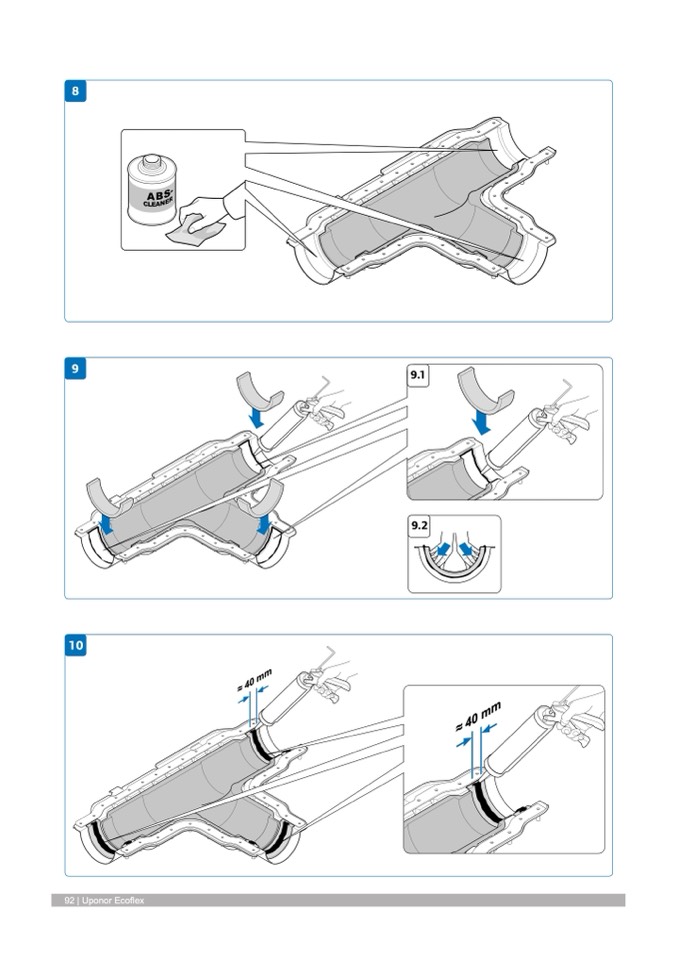 8

ABS-CLEANER

9

9.1

9.2

10

≈ 40 mm

≈ 40 mm

92 | Uponor Ecoflex