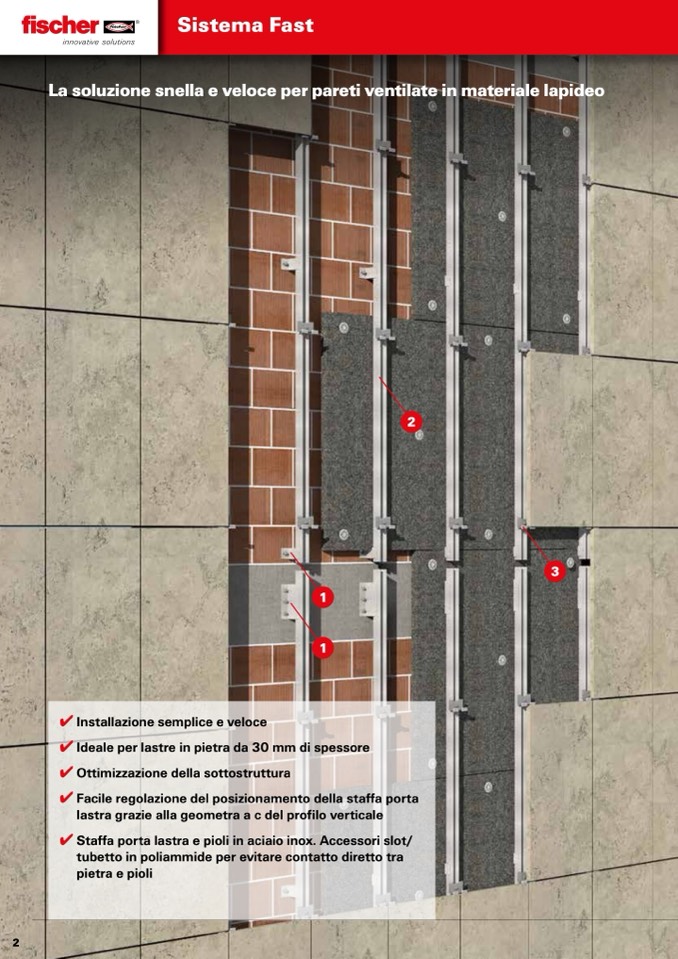 fischer
innovative solutions

Sistema Fast

La soluzione snella e veloce per pareti ventilate in materiale lapideo

2

3

1

1

✔ Installazione semplice e veloce

✔ Ideale per lastre in pietra da 30 mm di spessore

✔ Ottimizzazione della sottostruttura

✔ Facile regolazione del posizionamento della staffa porta lastra grazie alla geometra a c del profilo verticale

✔ Staffa porta lastra e pioli in aciaio inox. Accessori slot/ tubetto in poliammide per evitare contatto diretto tra pietra e pioli

2