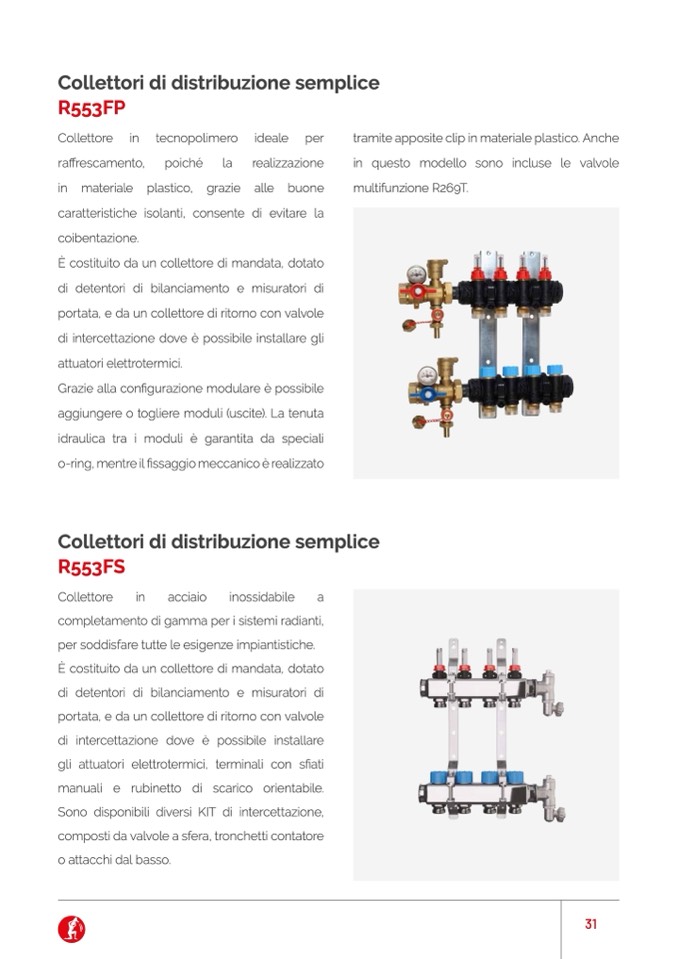 Collettori di distribuzione semplice
R553FP

Collettore in tecnopolimero ideale per raffrescamento, poiché la realizzazione in materiale plastico, grazie alle buone caratteristiche isolanti, consente di evitare la coibentazione.
È costituito da un collettore di mandata, dotato di detentori di bilanciamento e misuratori di portata, e da un collettore di ritorno con valvole di intercettazione dove è possibile installare gli attuatori elettrotermici.
Grazie alla configurazione modulare è possibile aggiungere o togliere moduli (uscite). La tenuta idraulica tra i moduli è garantita da speciali o-ring, mentre il fissaggio meccanico è realizzato tramite apposite clip in materiale plastico. Anche in questo modello sono incluse le valvole multifunzione R269T.

Collettori di distribuzione semplice
R553FS

Collettore in acciaio inossidabile a completamento di gamma per i sistemi radianti, per soddisfare tutte le esigenze impiantistiche.
È costituito da un collettore di mandata, dotato di detentori di bilanciamento e misuratori di portata, e da un collettore di ritorno con valvole di intercettazione dove è possibile installare gli attuatori elettrotermici, terminali con sfiati manuali e rubinetto di scarico orientabile. Sono disponibili diversi KIT di intercettazione, composti da valvole a sfera, tronchetti contatore o attacchi dal basso.

31