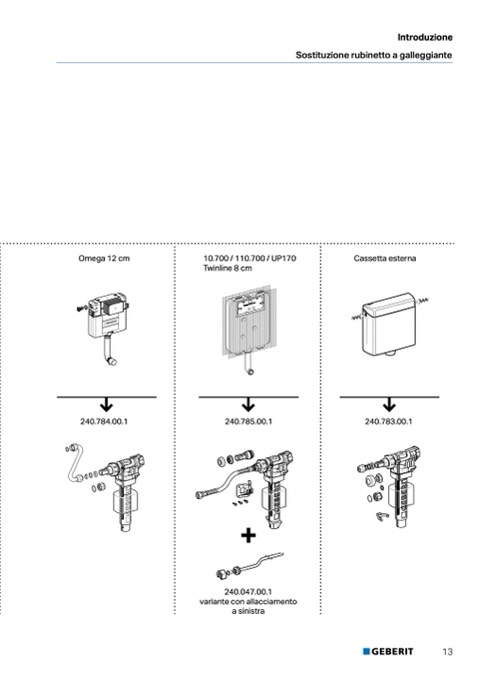 Introduzione

Sostituzione rubinetto a galleggiante

Omega 12 cm

240.784.00.1

10.700 / 110.700 / UP170
Twinline 8 cm

240.785.00.1

240.047.00.1
variante con allacciamento a sinistra

Cassetta esterna

240.783.00.1

GEBERIT 13