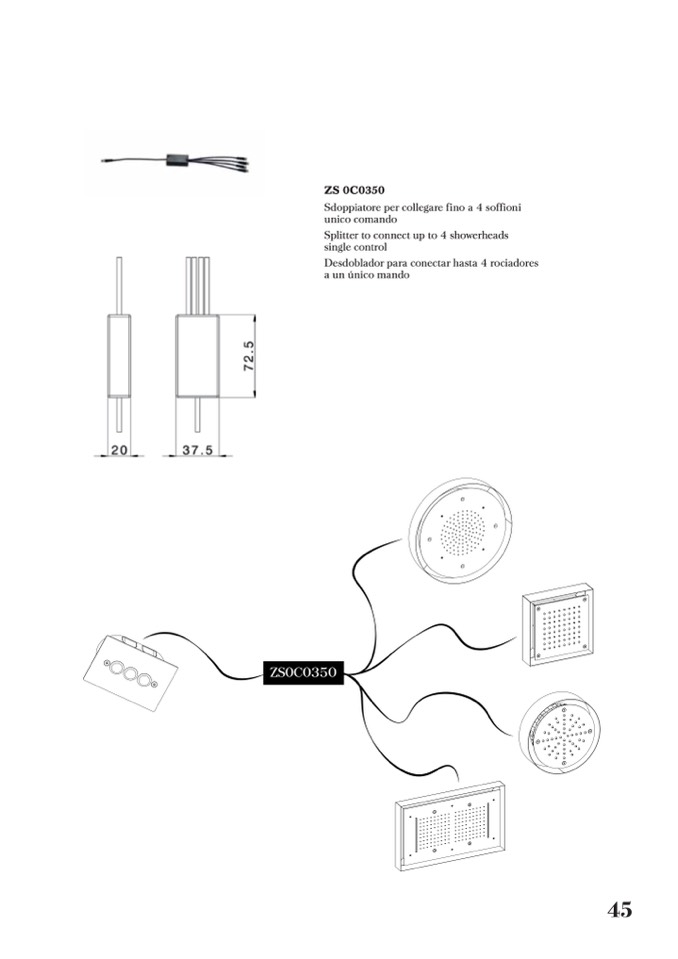 ZS 0C0350

Sdoppiatore per collegare fino a 4 soffioni unico comando

Splitter to connect up to 4 showerheads single control

Desdoblador para conectar hasta 4 rociadores a un único mando

72.5

20

37.5

ZS0C0350

45