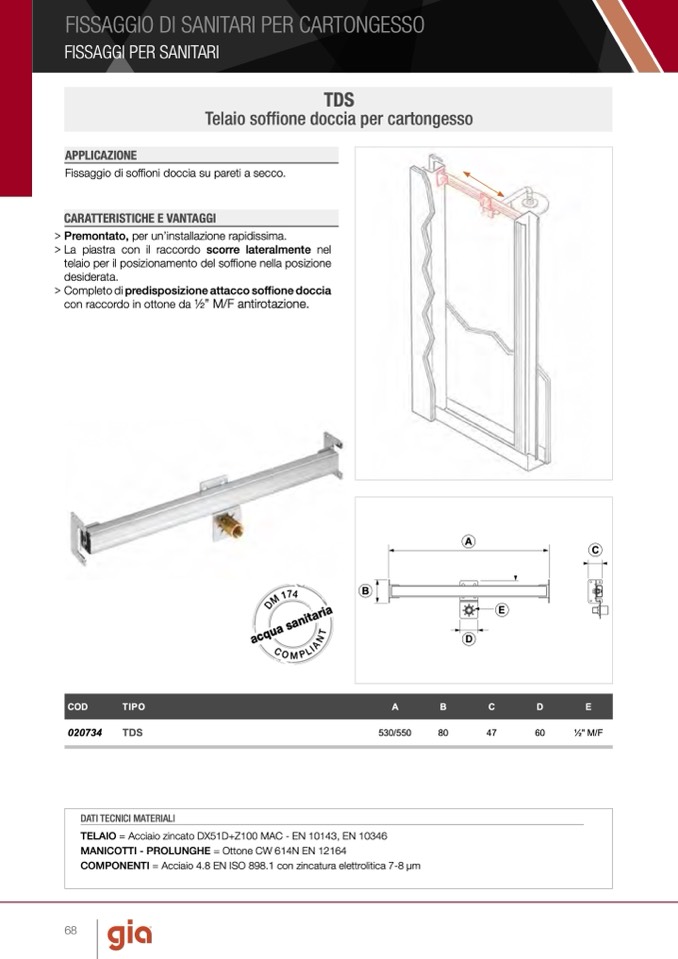 FISSAGGIO DI SANITARI PER CARTONGESSO
FISSAGGI PER SANITARI

TDS
Telaio soffione doccia per cartongesso

APPLICAZIONE
Fissaggio di soffioni doccia su pareti a secco.

CARATTERISTICHE E VANTAGGI
> Premontato, per un'installazione rapidissima.
> La piastra con il raccordo scorre lateralmente nel telaio per il posizionamento del soffione nella posizione desiderata.
> Completo di predisposizione attacco soffione doccia con raccordo in ottone da ½" M/F antirotazione.

DM 174
acqua sanitaria
COMPLIANT

A
B
C
D
E

| COD | TIPO | A | B | C | D | E |
|---|---|---|---|---|---|---|
| 020734 | TDS | 530/550 | 80 | 47 | 60 | ½" M/F |

DATI TECNICI MATERIALI
TELAIO = Acciaio zincato DX51D+Z100 MAC - EN 10143, EN 10346
MANICOTTI - PROLUNGHE = Ottone CW 614N EN 12164
COMPONENTI = Acciaio 4.8 EN ISO 898.1 con zincatura elettrolitica 7-8 µm

68
gia