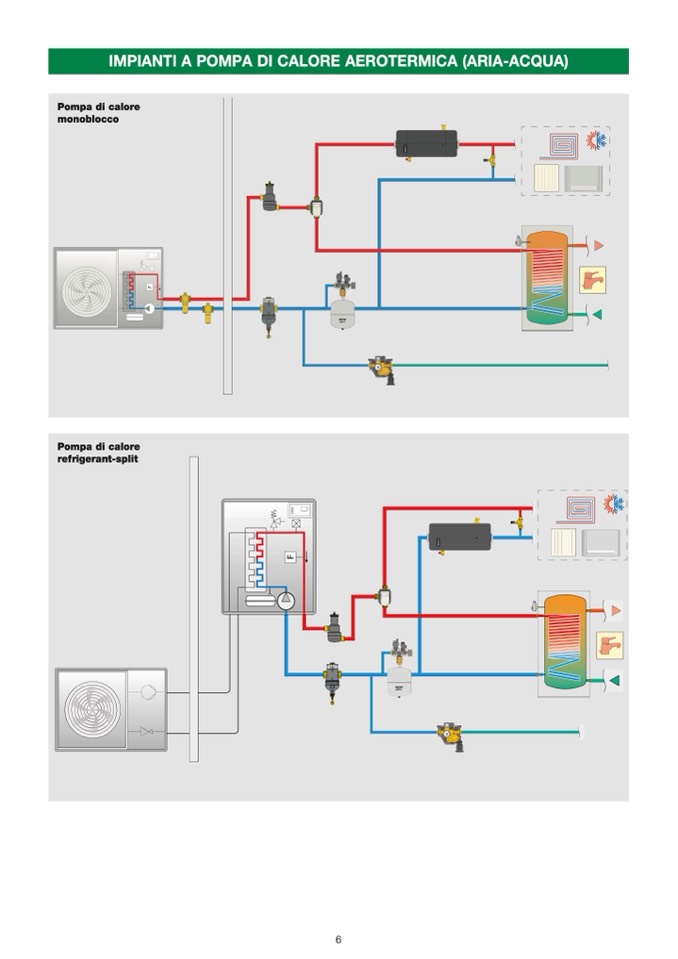 IMPIANTI A POMPA DI CALORE AEROTERMICA (ARIA-ACQUA)

Pompa di calore monoblocco

Pompa di calore refrigerant-split

6