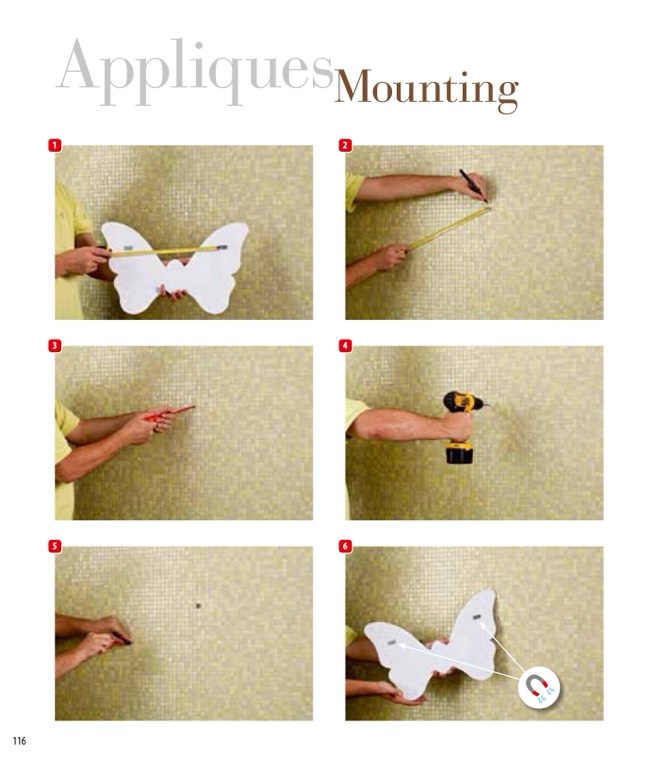 Appliques Mounting

1

2

3

4

5

6

116