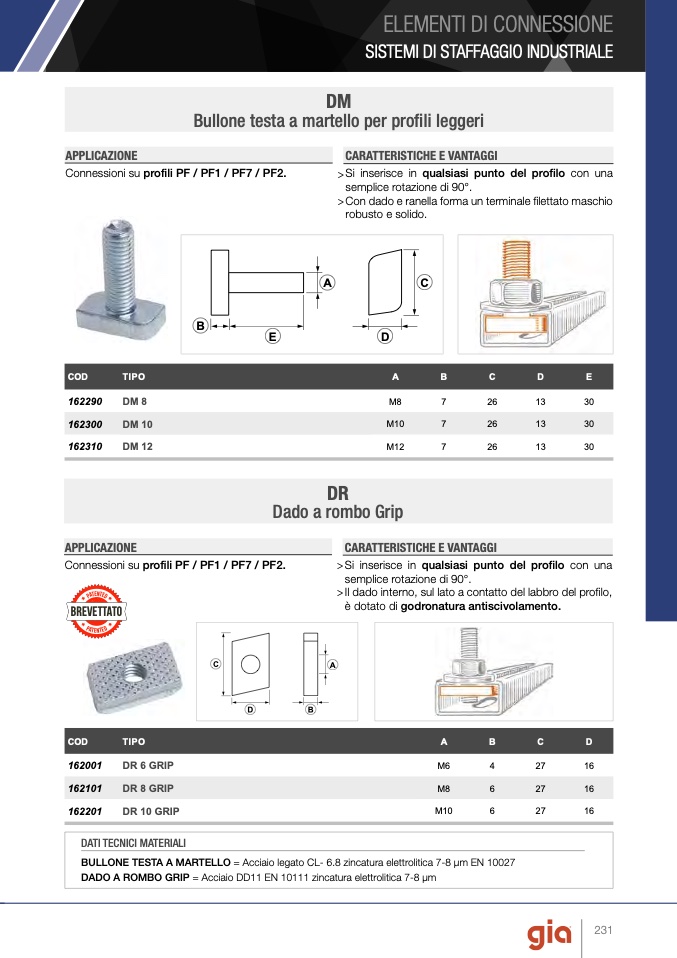 ELEMENTI DI CONNESSIONE
SISTEMI DI STAFFAGGIO INDUSTRIALE

DM
Bullone testa a martello per profili leggeri

APPLICAZIONE
Connessioni su profili PF / PF1 / PF7 / PF2.

CARATTERISTICHE E VANTAGGI
> Si inserisce in qualsiasi punto del profilo con una semplice rotazione di 90°.
> Con dado e ranella forma un terminale filettato maschio robusto e solido.

A B E C D

| COD | TIPO | A | B | C | D | E |
|---|---|---|---|---|---|---|
| 162290 | DM 8 | M8 | 7 | 26 | 13 | 30 |
| 162300 | DM 10 | M10 | 7 | 26 | 13 | 30 |
| 162310 | DM 12 | M12 | 7 | 26 | 13 | 30 |

DR
Dado a rombo Grip

APPLICAZIONE
Connessioni su profili PF / PF1 / PF7 / PF2.

CARATTERISTICHE E VANTAGGI
> Si inserisce in qualsiasi punto del profilo con una semplice rotazione di 90°.
> Il dado interno, sul lato a contatto del labbro del profilo, è dotato di godronatura antiscivolamento.

PATENTED BREVETTATO PATENTED

C D A B

| COD | TIPO | A | B | C | D |
|---|---|---|---|---|---|
| 162001 | DR 6 GRIP | M6 | 4 | 27 | 16 |
| 162101 | DR 8 GRIP | M8 | 6 | 27 | 16 |
| 162201 | DR 10 GRIP | M10 | 6 | 27 | 16 |

DATI TECNICI MATERIALI
BULLONE TESTA A MARTELLO = Acciaio legato CL- 6.8 zincatura elettrolitica 7-8 µm EN 10027
DADO A ROMBO GRIP = Acciaio DD11 EN 10111 zincatura elettrolitica 7-8 µm

gia 231