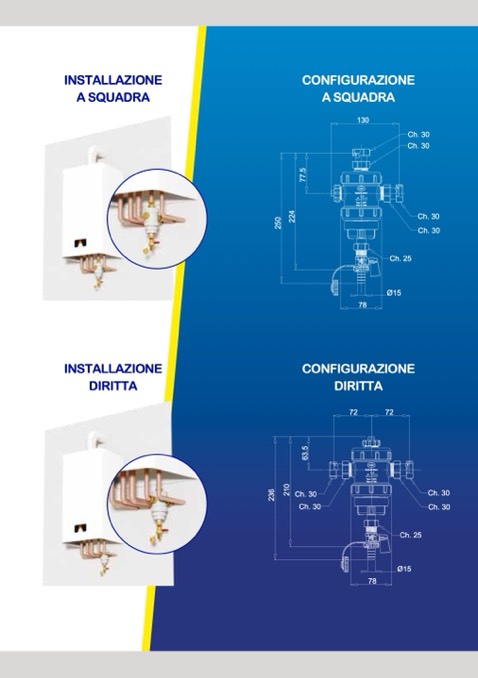 INSTALLAZIONE A SQUADRA

CONFIGURAZIONE A SQUADRA

130
Ch. 30
Ch. 30
77.5
250
224
Ch. 30
Ch. 30
Ch. 25
Ø15
78

INSTALLAZIONE DIRITTA

CONFIGURAZIONE DIRITTA

72
72
63.5
236
210
Ch. 30
Ch. 30
Ch. 30
Ch. 30
Ch. 25
Ø15
78