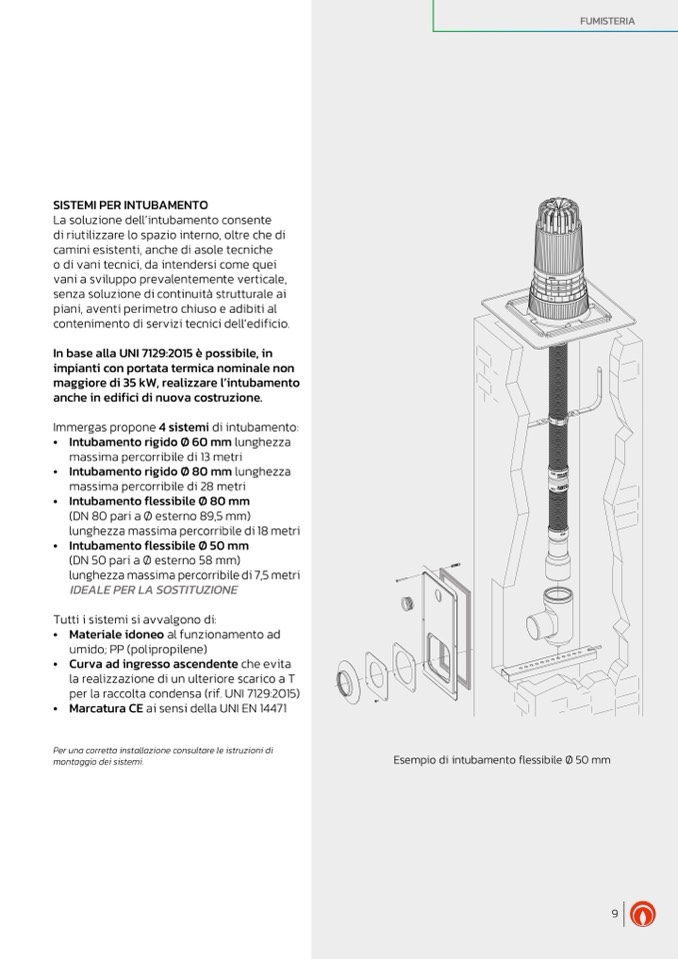 FUMISTERIA

SISTEMI PER INTUBAMENTO
La soluzione dell'intubamento consente di riutilizzare lo spazio interno, oltre che di camini esistenti, anche di asole tecniche o di vani tecnici, da intendersi come quei vani a sviluppo prevalentemente verticale, senza soluzione di continuità strutturale ai piani, aventi perimetro chiuso e adibiti al contenimento di servizi tecnici dell'edificio.

In base alla UNI 7129:2015 è possibile, in impianti con portata termica nominale non maggiore di 35 kW, realizzare l'intubamento anche in edifici di nuova costruzione.

Immergas propone 4 sistemi di intubamento:
• Intubamento rigido Ø 60 mm lunghezza massima percorribile di 13 metri
• Intubamento rigido Ø 80 mm lunghezza massima percorribile di 28 metri
• Intubamento flessibile Ø 80 mm (DN 80 pari a Ø esterno 89,5 mm) lunghezza massima percorribile di 18 metri
• Intubamento flessibile Ø 50 mm (DN 50 pari a Ø esterno 58 mm) lunghezza massima percorribile di 7,5 metri IDEALE PER LA SOSTITUZIONE

Tutti i sistemi si avvalgono di:
• Materiale idoneo al funzionamento ad umido; PP (polipropilene)
• Curva ad ingresso ascendente che evita la realizzazione di un ulteriore scarico a T per la raccolta condensa (rif. UNI 7129:2015)
• Marcatura CE ai sensi della UNI EN 14471

Per una corretta installazione consultare le istruzioni di montaggio dei sistemi.

Esempio di intubamento flessibile Ø 50 mm

9