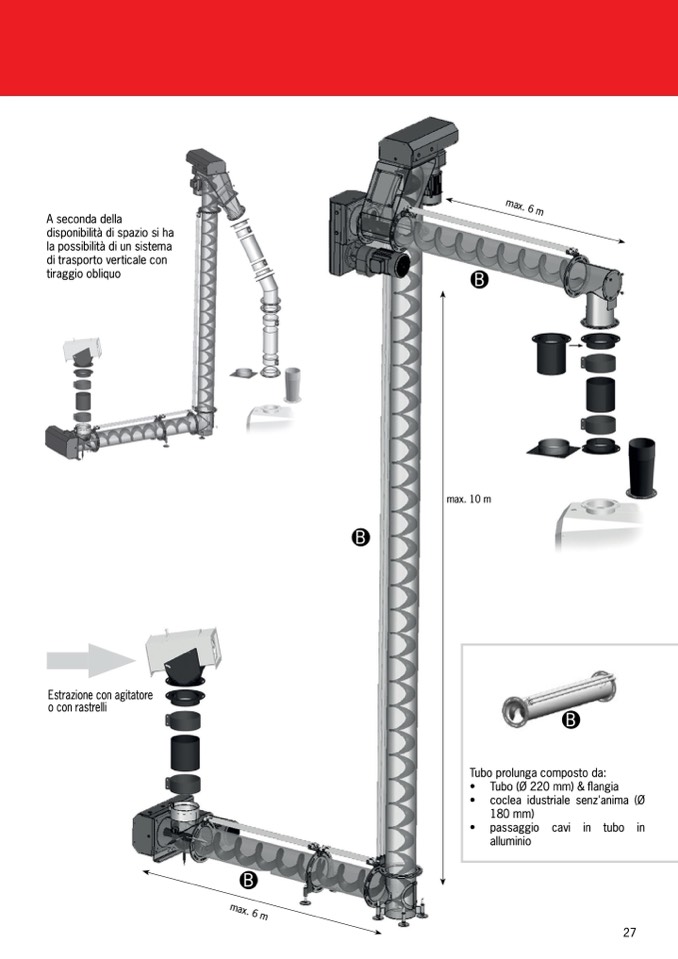 A seconda della disponibilità di spazio si ha la possibilità di un sistema di trasporto verticale con tiraggio obliquo

max. 6 m

B

max. 10 m

B

Estrazione con agitatore o con rastrelli

B

Tubo prolunga composto da:
• Tubo (Ø 220 mm) & flangia
• coclea idustriale senz'anima (Ø 180 mm)
• passaggio cavi in tubo in alluminio

B

max. 6 m

27