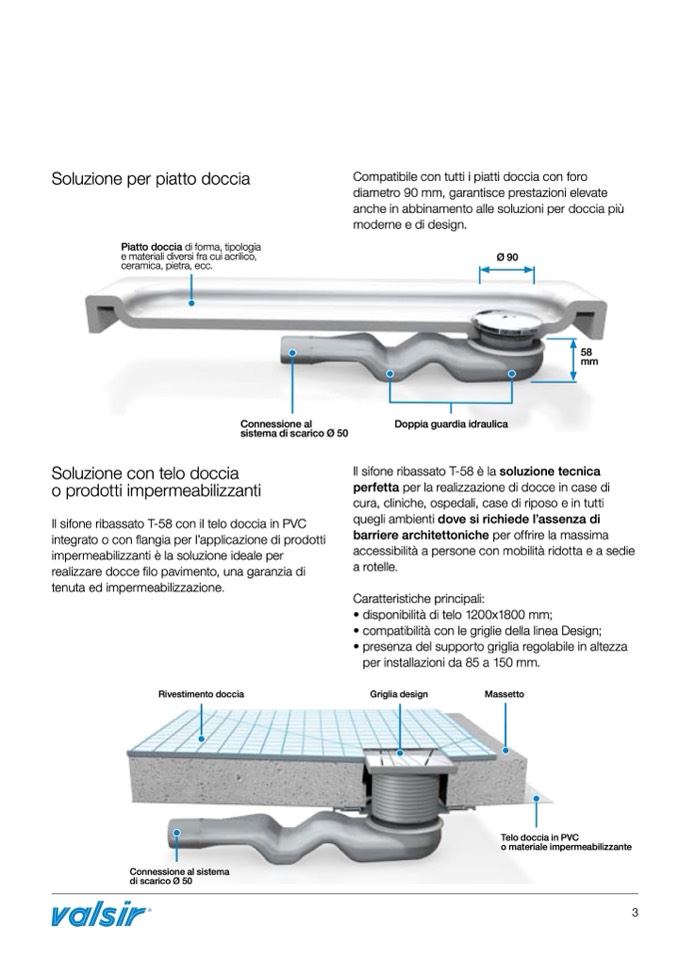 Soluzione per piatto doccia

Compatibile con tutti i piatti doccia con foro diametro 90 mm, garantisce prestazioni elevate anche in abbinamento alle soluzioni per doccia più moderne e di design.

Piatto doccia di forma, tipologia e materiali diversi fra cui acrilico, ceramica, pietra, ecc.

Ø 90

58 mm

Connessione al sistema di scarico Ø 50

Doppia guardia idraulica

Soluzione con telo doccia o prodotti impermeabilizzanti

Il sifone ribassato T-58 con il telo doccia in PVC integrato o con flangia per l'applicazione di prodotti impermeabilizzanti è la soluzione ideale per realizzare docce filo pavimento, una garanzia di tenuta ed impermeabilizzazione.

Il sifone ribassato T-58 è la soluzione tecnica perfetta per la realizzazione di docce in case di cura, cliniche, ospedali, case di riposo e in tutti quegli ambienti dove si richiede l'assenza di barriere architettoniche per offrire la massima accessibilità a persone con mobilità ridotta e a sedie a rotelle.

Caratteristiche principali:
• disponibilità di telo 1200x1800 mm;
• compatibilità con le griglie della linea Design;
• presenza del supporto griglia regolabile in altezza per installazioni da 85 a 150 mm.

Rivestimento doccia

Griglia design

Massetto

Telo doccia in PVC o materiale impermeabilizzante

Connessione al sistema di scarico Ø 50

valsir®

3