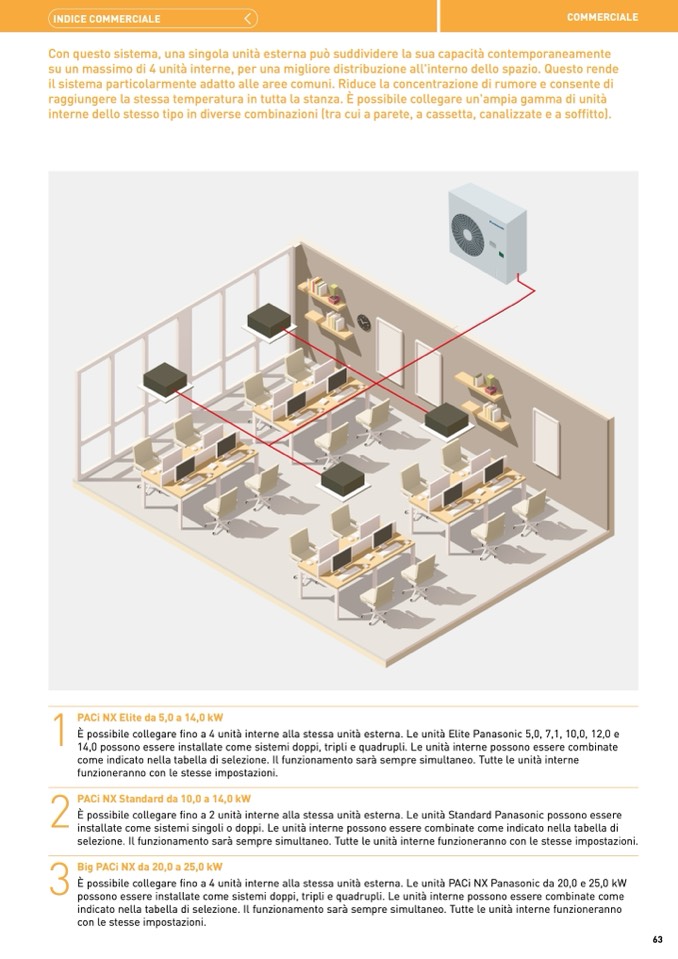 INDICE COMMERCIALE

COMMERCIALE

Con questo sistema, una singola unità esterna può suddividere la sua capacità contemporaneamente su un massimo di 4 unità interne, per una migliore distribuzione all'interno dello spazio. Questo rende il sistema particolarmente adatto alle aree comuni. Riduce la concentrazione di rumore e consente di raggiungere la stessa temperatura in tutta la stanza. È possibile collegare un'ampia gamma di unità interne dello stesso tipo in diverse combinazioni (tra cui a parete, a cassetta, canalizzate e a soffitto).

1
PACi NX Elite da 5,0 a 14,0 kW
È possibile collegare fino a 4 unità interne alla stessa unità esterna. Le unità Elite Panasonic 5,0, 7,1, 10,0, 12,0 e 14,0 possono essere installate come sistemi doppi, tripli e quadrupli. Le unità interne possono essere combinate come indicato nella tabella di selezione. Il funzionamento sarà sempre simultaneo. Tutte le unità interne funzioneranno con le stesse impostazioni.

2
PACi NX Standard da 10,0 a 14,0 kW
È possibile collegare fino a 2 unità interne alla stessa unità esterna. Le unità Standard Panasonic possono essere installate come sistemi singoli o doppi. Le unità interne possono essere combinate come indicato nella tabella di selezione. Il funzionamento sarà sempre simultaneo. Tutte le unità interne funzioneranno con le stesse impostazioni.

3
Big PACi NX da 20,0 a 25,0 kW
È possibile collegare fino a 4 unità interne alla stessa unità esterna. Le unità PACi NX Panasonic da 20,0 e 25,0 kW possono essere installate come sistemi doppi, tripli e quadrupli. Le unità interne possono essere combinate come indicato nella tabella di selezione. Il funzionamento sarà sempre simultaneo. Tutte le unità interne funzioneranno con le stesse impostazioni.

63