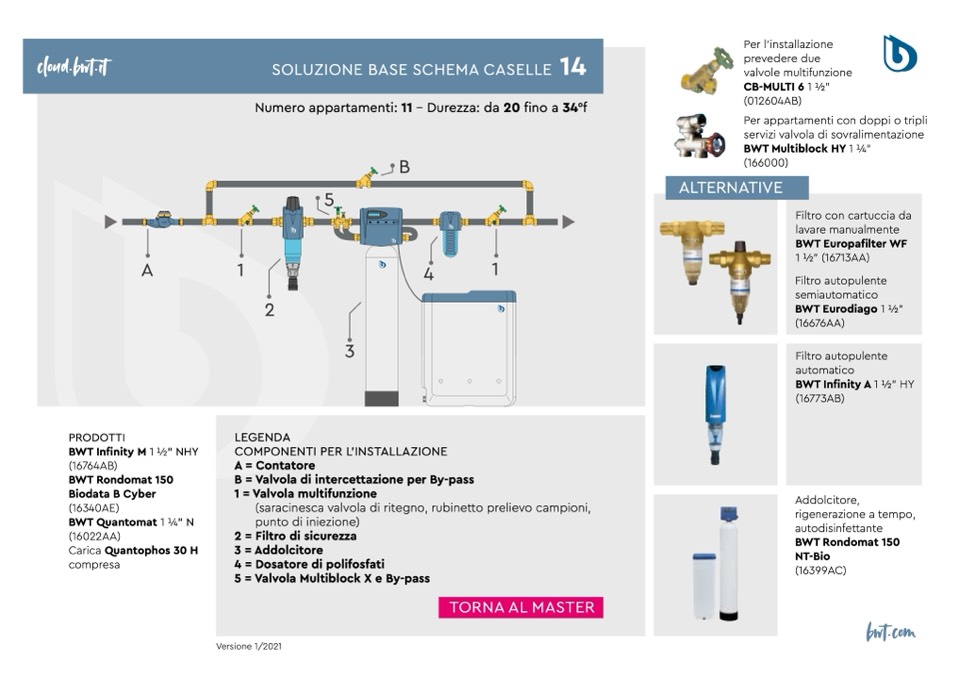 cloud.bwt.it

SOLUZIONE BASE SCHEMA CASELLE 14

Numero appartamenti: 11 – Durezza: da 20 fino a 34°f

B

5

A

1

2

3

4

1

PRODOTTI
BWT Infinity M 1 ½" NHY (16764AB)
BWT Rondomat 150 Biodata B Cyber (16340AE)
BWT Quantomat 1 ¼" N (16022AA)
Carica Quantophos 30 H compresa

LEGENDA
COMPONENTI PER L'INSTALLAZIONE
A = Contatore
B = Valvola di intercettazione per By-pass
1 = Valvola multifunzione
(saracinesca valvola di ritegno, rubinetto prelievo campioni, punto di iniezione)
2 = Filtro di sicurezza
3 = Addolcitore
4 = Dosatore di polifosfati
5 = Valvola Multiblock X e By-pass

TORNA AL MASTER

Versione 1/2021

Per l'installazione prevedere due valvole multifunzione
CB-MULTI 6 1 ½"
(012604AB)

Per appartamenti con doppi o tripli servizi valvola di sovralimentazione
BWT Multiblock HY 1 ¼"
(166000)

ALTERNATIVE

Filtro con cartuccia da lavare manualmente
BWT Europafilter WF 1 ½" (16713AA)

Filtro autopulente semiautomatico
BWT Eurodiago 1 ½" (16676AA)

Filtro autopulente automatico
BWT Infinity A 1 ½" HY (16773AB)

Addolcitore, rigenerazione a tempo, autodisinfettante
BWT Rondomat 150 NT-Bio
(16399AC)

bwt.com