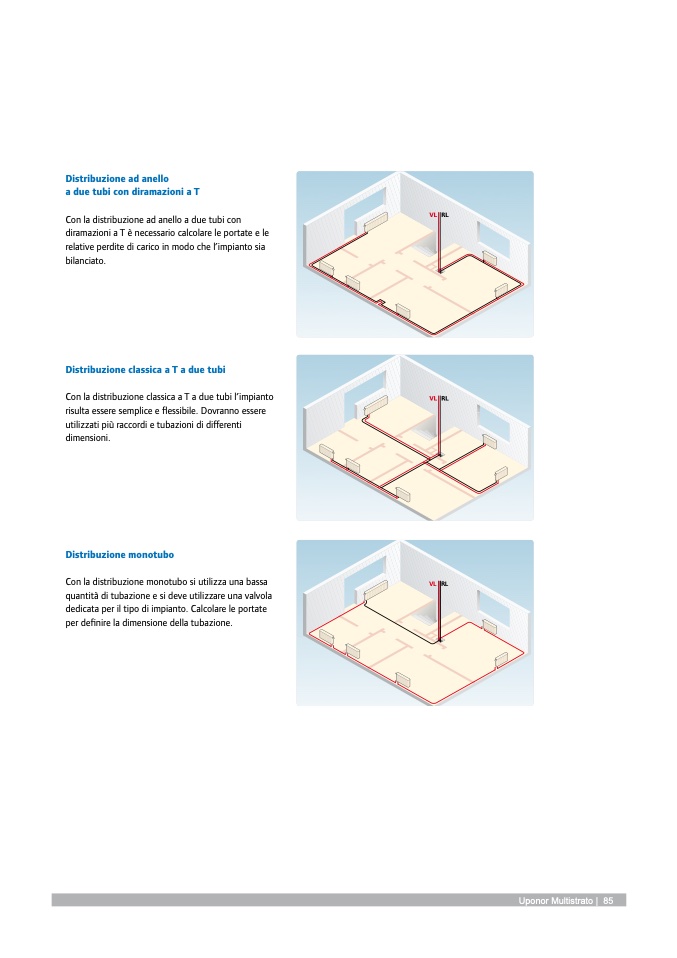 Distribuzione ad anello a due tubi con diramazioni a T

Con la distribuzione ad anello a due tubi con diramazioni a T è necessario calcolare le portate e le relative perdite di carico in modo che l'impianto sia bilanciato.

VL RL

Distribuzione classica a T a due tubi

Con la distribuzione classica a T a due tubi l'impianto risulta essere semplice e flessibile. Dovranno essere utilizzati più raccordi e tubazioni di differenti dimensioni.

VL RL

Distribuzione monotubo

Con la distribuzione monotubo si utilizza una bassa quantità di tubazione e si deve utilizzare una valvola dedicata per il tipo di impianto. Calcolare le portate per definire la dimensione della tubazione.

VL RL

Uponor Multistrato | 85