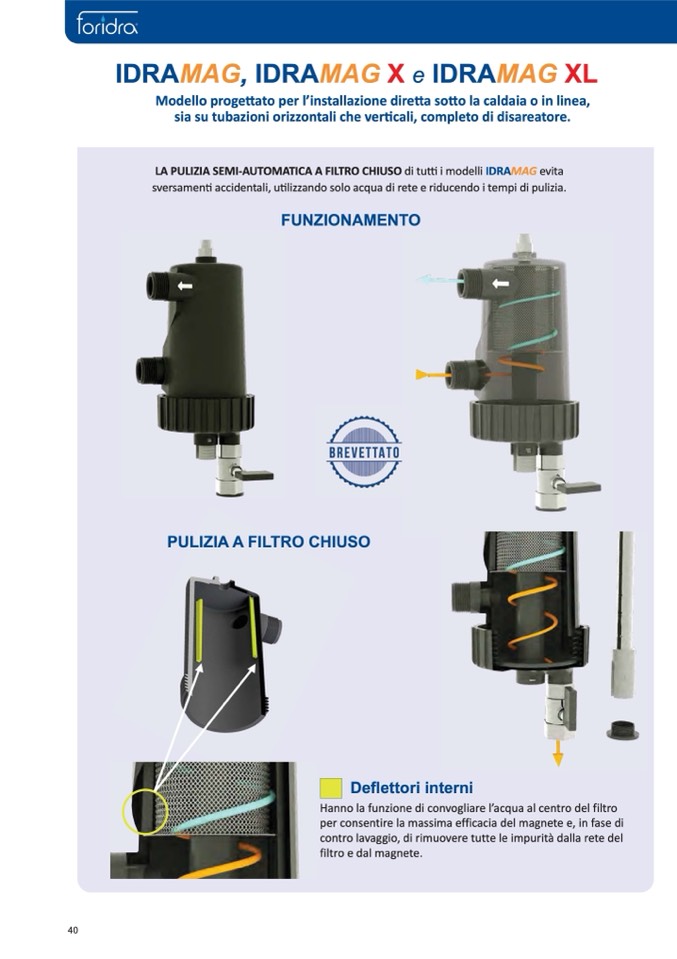 foridra

IDRAMAG, IDRAMAG X e IDRAMAG XL

Modello progettato per l'installazione diretta sotto la caldaia o in linea, sia su tubazioni orizzontali che verticali, completo di disareatore.

LA PULIZIA SEMI-AUTOMATICA A FILTRO CHIUSO di tutti i modelli IDRAMAG evita sversamenti accidentali, utilizzando solo acqua di rete e riducendo i tempi di pulizia.

FUNZIONAMENTO

BREVETTATO

PULIZIA A FILTRO CHIUSO

Deflettori interni

Hanno la funzione di convogliare l'acqua al centro del filtro per consentire la massima efficacia del magnete e, in fase di contro lavaggio, di rimuovere tutte le impurità dalla rete del filtro e dal magnete.

40