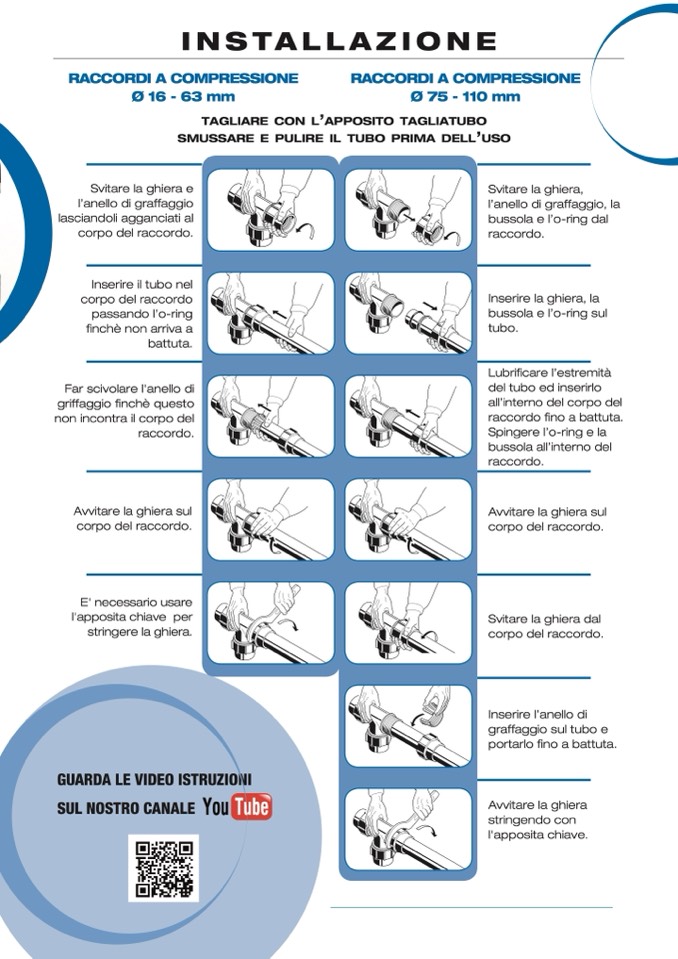 INSTALLAZIONE

RACCORDI A COMPRESSIONE
Ø 16 - 63 mm

RACCORDI A COMPRESSIONE
Ø 75 - 110 mm

TAGLIARE CON L'APPOSITO TAGLIATUBO
SMUSSARE E PULIRE IL TUBO PRIMA DELL'USO

Svitare la ghiera e l'anello di graffaggio lasciandoli agganciati al corpo del raccordo.

Inserire il tubo nel corpo del raccordo passando l'o-ring finchè non arriva a battuta.

Far scivolare l'anello di griffaggio finchè questo non incontra il corpo del raccordo.

Avvitare la ghiera sul corpo del raccordo.

E' necessario usare l'apposita chiave per stringere la ghiera.

Svitare la ghiera, l'anello di graffaggio, la bussola e l'o-ring dal raccordo.

Inserire la ghiera, la bussola e l'o-ring sul tubo.

Lubrificare l'estremità del tubo ed inserirlo all'interno del corpo del raccordo fino a battuta. Spingere l'o-ring e la bussola all'interno del raccordo.

Avvitare la ghiera sul corpo del raccordo.

Svitare la ghiera dal corpo del raccordo.

Inserire l'anello di graffaggio sul tubo e portarlo fino a battuta.

Avvitare la ghiera stringendo con l'apposita chiave.

GUARDA LE VIDEO ISTRUZIONI
SUL NOSTRO CANALE YouTube