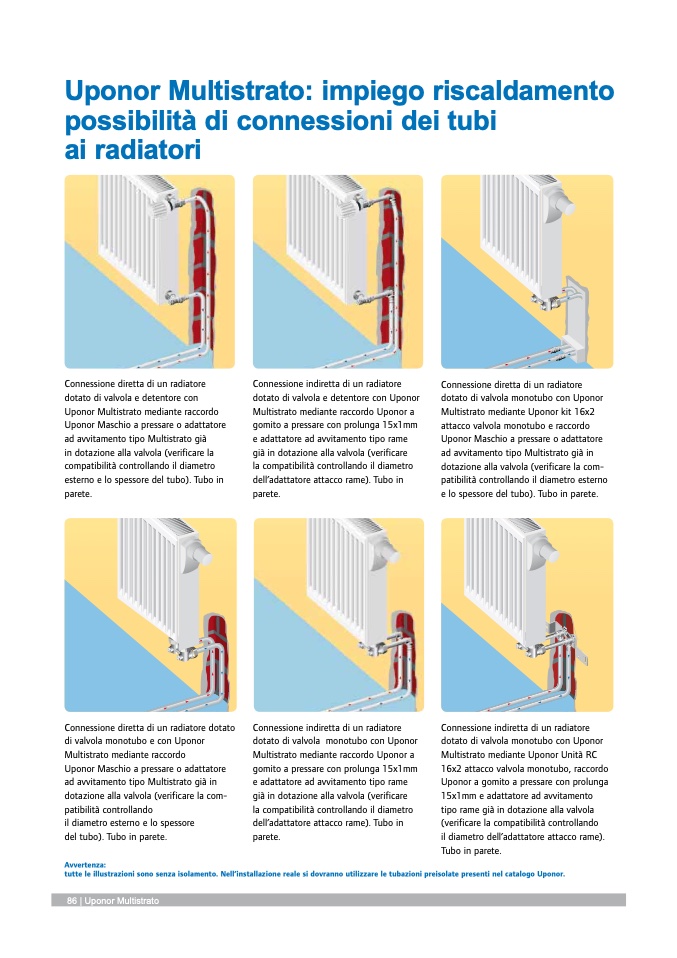 Uponor Multistrato: impiego riscaldamento possibilità di connessioni dei tubi ai radiatori

Connessione diretta di un radiatore dotato di valvola e detentore con Uponor Multistrato mediante raccordo Uponor Maschio a pressare o adattatore ad avvitamento tipo Multistrato già in dotazione alla valvola (verificare la compatibilità controllando il diametro esterno e lo spessore del tubo). Tubo in parete.

Connessione indiretta di un radiatore dotato di valvola e detentore con Uponor Multistrato mediante raccordo Uponor a gomito a pressare con prolunga 15x1mm e adattatore ad avvitamento tipo rame già in dotazione alla valvola (verificare la compatibilità controllando il diametro dell'adattatore attacco rame). Tubo in parete.

Connessione diretta di un radiatore dotato di valvola monotubo con Uponor Multistrato mediante Uponor kit 16x2 attacco valvola monotubo e raccordo Uponor Maschio a pressare o adattatore ad avvitamento tipo Multistrato già in dotazione alla valvola (verificare la compatibilità controllando il diametro esterno e lo spessore del tubo). Tubo in parete.

Connessione diretta di un radiatore dotato di valvola monotubo e con Uponor Multistrato mediante raccordo Uponor Maschio a pressare o adattatore ad avvitamento tipo Multistrato già in dotazione alla valvola (verificare la compatibilità controllando il diametro esterno e lo spessore del tubo). Tubo in parete.

Connessione indiretta di un radiatore dotato di valvola monotubo con Uponor Multistrato mediante raccordo Uponor a gomito a pressare con prolunga 15x1mm e adattatore ad avvitamento tipo rame già in dotazione alla valvola (verificare la compatibilità controllando il diametro dell'adattatore attacco rame). Tubo in parete.

Connessione indiretta di un radiatore dotato di valvola monotubo con Uponor Multistrato mediante Uponor Unità RC 16x2 attacco valvola monotubo, raccordo Uponor a gomito a pressare con prolunga 15x1mm e adattatore ad avvitamento tipo rame già in dotazione alla valvola (verificare la compatibilità controllando il diametro dell'adattatore attacco rame). Tubo in parete.

Avvertenza:
tutte le illustrazioni sono senza isolamento. Nell'installazione reale si dovranno utilizzare le tubazioni preisolate presenti nel catalogo Uponor.

86 | Uponor Multistrato