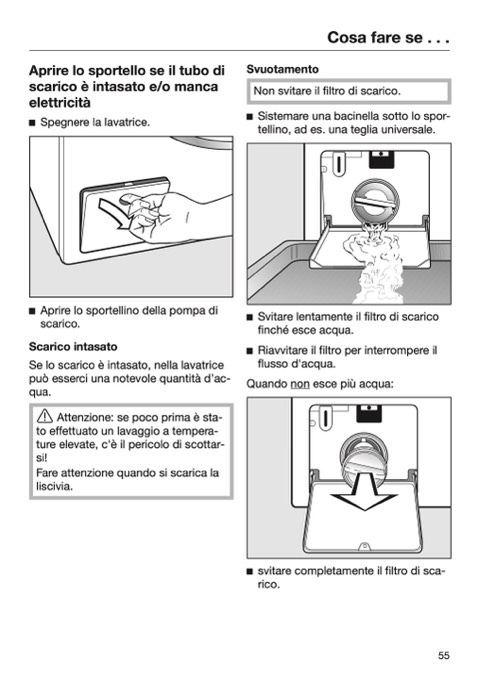 Cosa fare se . . .

Aprire lo sportello se il tubo di scarico è intasato e/o manca elettricità

■ Spegnere la lavatrice.

■ Aprire lo sportellino della pompa di scarico.

Scarico intasato

Se lo scarico è intasato, nella lavatrice può esserci una notevole quantità d'acqua.

⚠ Attenzione: se poco prima è stato effettuato un lavaggio a temperature elevate, c'è il pericolo di scottarsi!

Fare attenzione quando si scarica la liscivia.

Svuotamento

Non svitare il filtro di scarico.

■ Sistemare una bacinella sotto lo sportellino, ad es. una teglia universale.

■ Svitare lentamente il filtro di scarico finché esce acqua.

■ Riavvitare il filtro per interrompere il flusso d'acqua.

Quando non esce più acqua:

■ svitare completamente il filtro di scarico.

55