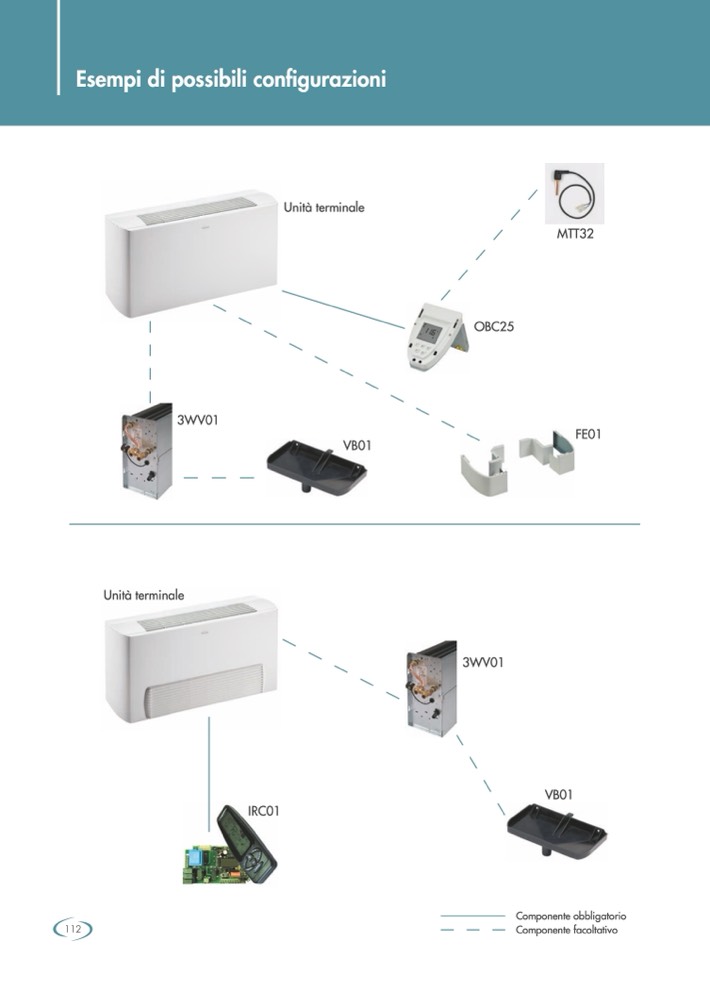 Esempi di possibili configurazioni

Unità terminale

MTT32

OBC25

3WV01

VB01

FE01

Unità terminale

3WV01

IRC01

VB01

112

Componente obbligatorio
Componente facoltativo