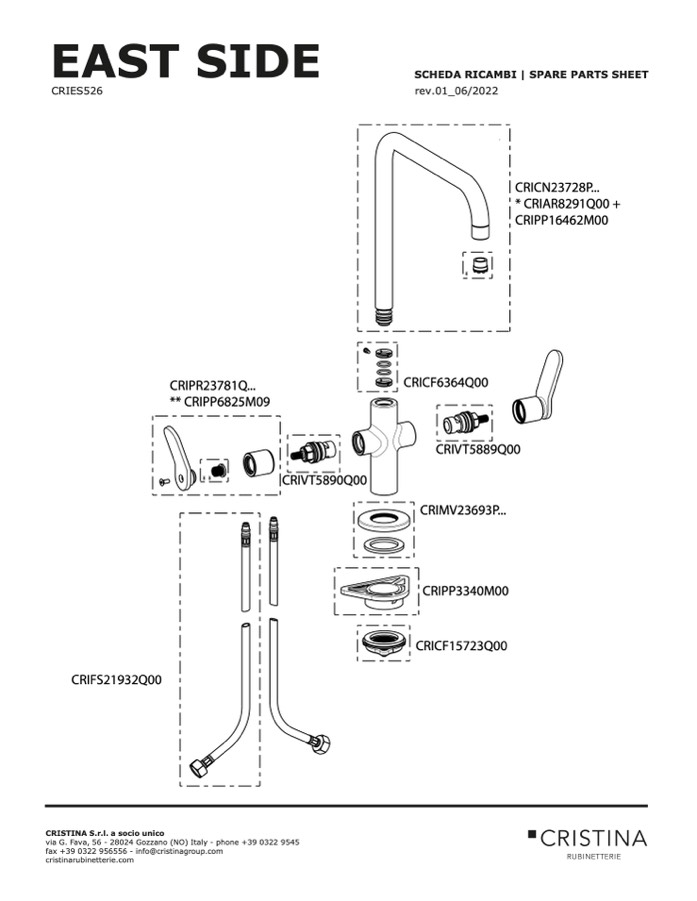 EAST SIDE
CRIES526

SCHEDA RICAMBI | SPARE PARTS SHEET
rev.01_06/2022

CRICN23728P...
* CRIAR8291Q00 +
CRIPP16462M00

CRICF6364Q00

CRIPR23781Q...
** CRIPP6825M09

CRIVT5889Q00

CRIVT5890Q00

CRIMV23693P...

CRIPP3340M00

CRICF15723Q00

CRIFS21932Q00

CRISTINA S.r.l. a socio unico
via G. Fava, 56 - 28024 Gozzano (NO) Italy - phone +39 0322 9545
fax +39 0322 956556 - info@cristinagroup.com
cristinarubinetterie.com

CRISTINA
RUBINETTERIE