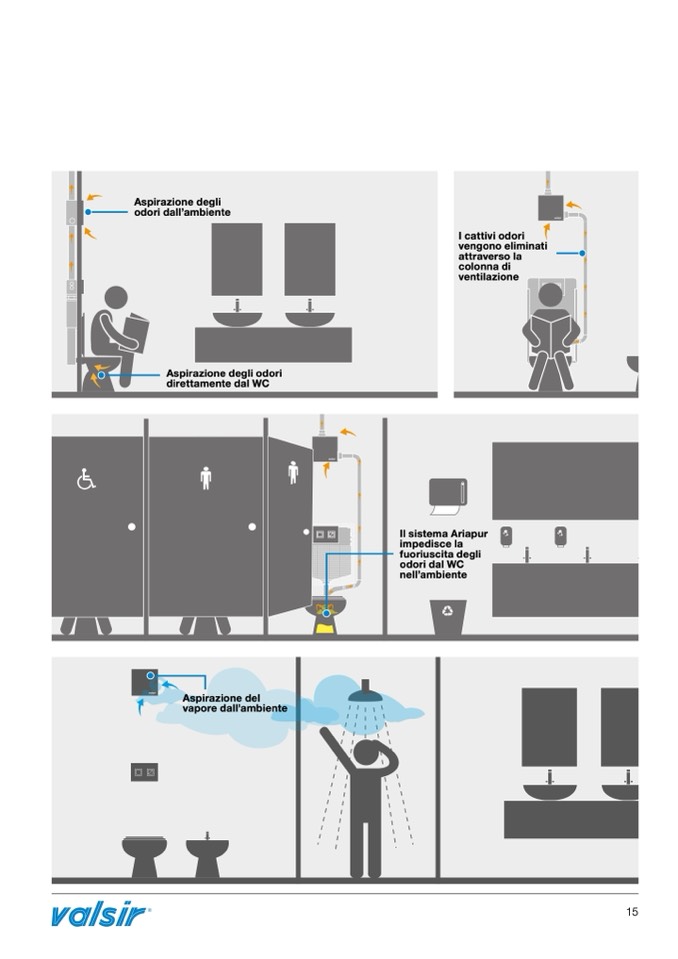 Aspirazione degli odori dall'ambiente

Aspirazione degli odori direttamente dal WC

I cattivi odori vengono eliminati attraverso la colonna di ventilazione

Il sistema Ariapur impedisce la fuoriuscita degli odori dal WC nell'ambiente

Aspirazione del vapore dall'ambiente

valsir

15