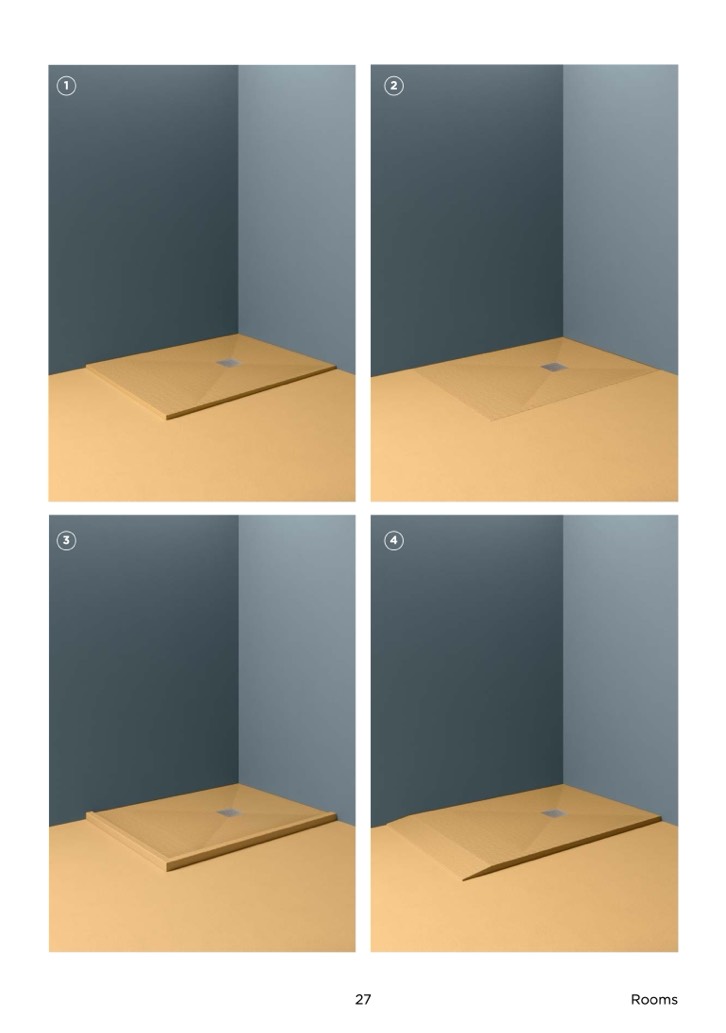 1

2

3

4

27

Rooms