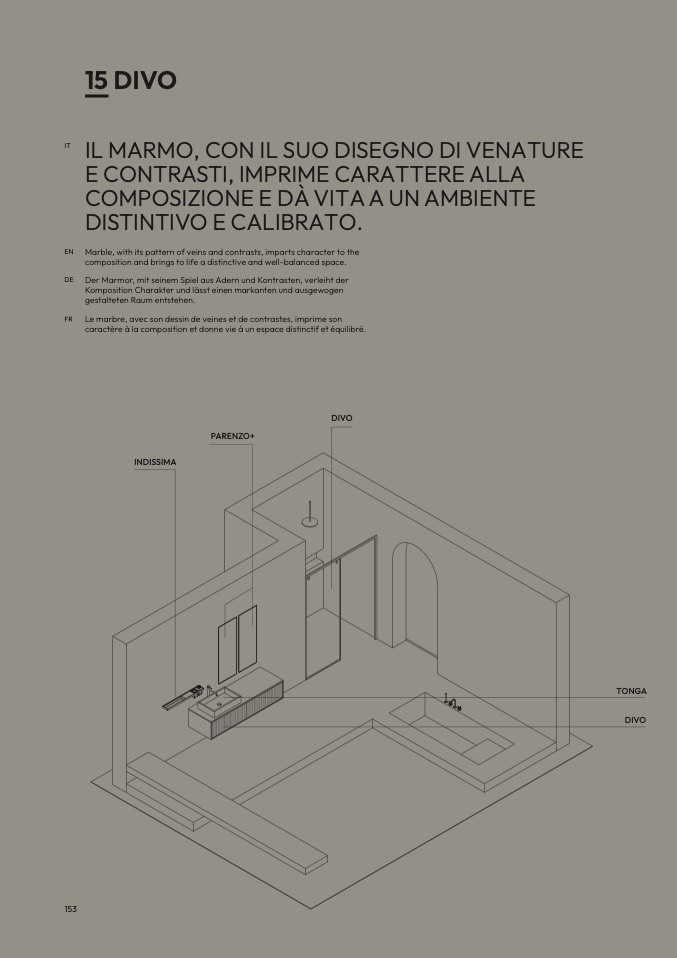 15 DIVO

IT IL MARMO, CON IL SUO DISEGNO DI VENATURE E CONTRASTI, IMPRIME CARATTERE ALLA COMPOSIZIONE E DÀ VITA A UN AMBIENTE DISTINTIVO E CALIBRATO.

EN Marble, with its pattern of veins and contrasts, imparts character to the composition and brings to life a distinctive and well-balanced space.

DE Der Marmor, mit seinem Spiel aus Adern und Kontrasten, verleiht der Komposition Charakter und lässt einen markanten und ausgewogen gestalteten Raum entstehen.

FR Le marbre, avec son dessin de veines et de contrastes, imprime son caractère à la composition et donne vie à un espace distinctif et équilibré.

DIVO

PARENZO+

INDISSIMA

TONGA

DIVO

153